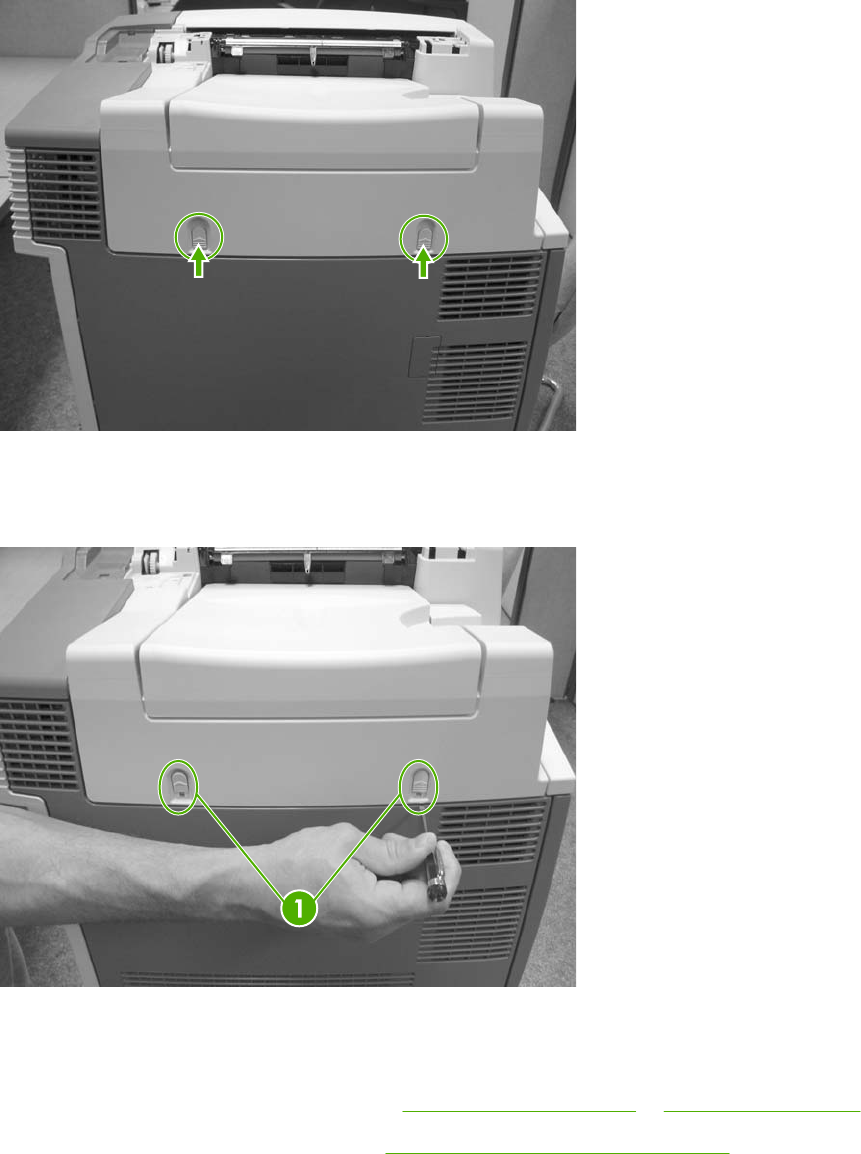 1