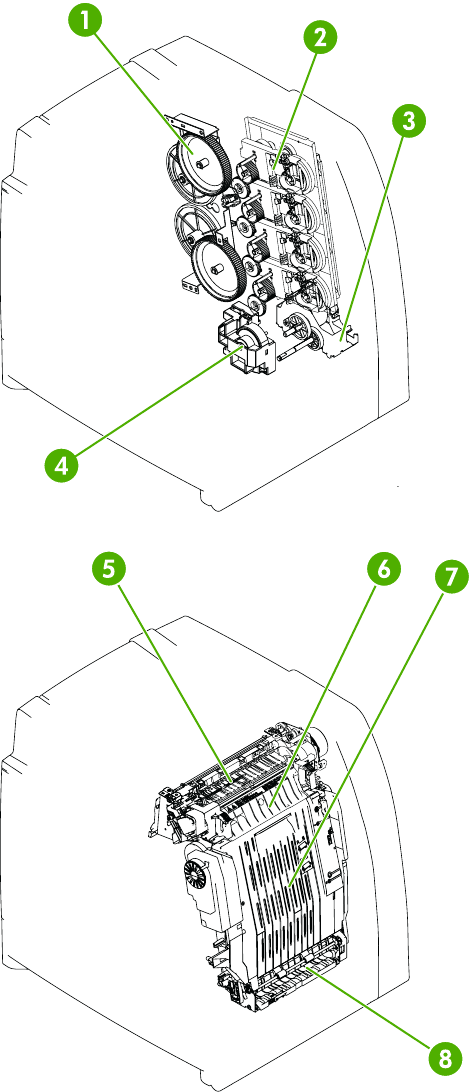 1
2
3
4
5
6
7
8