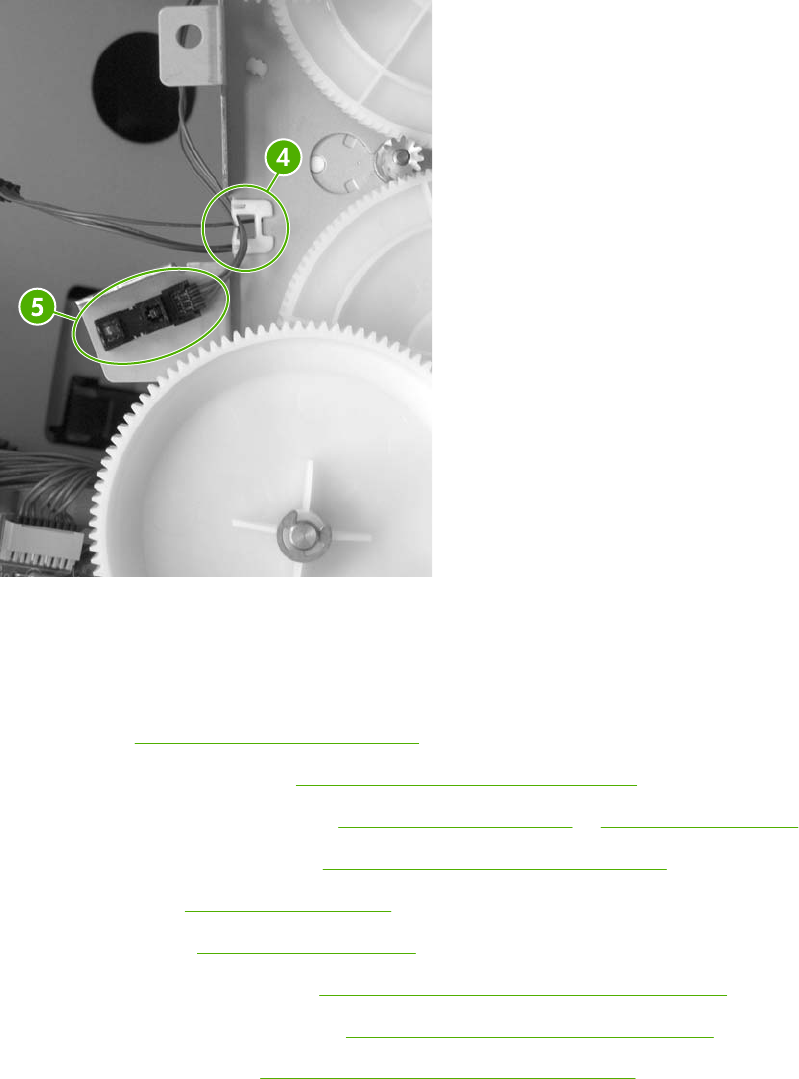 4

5