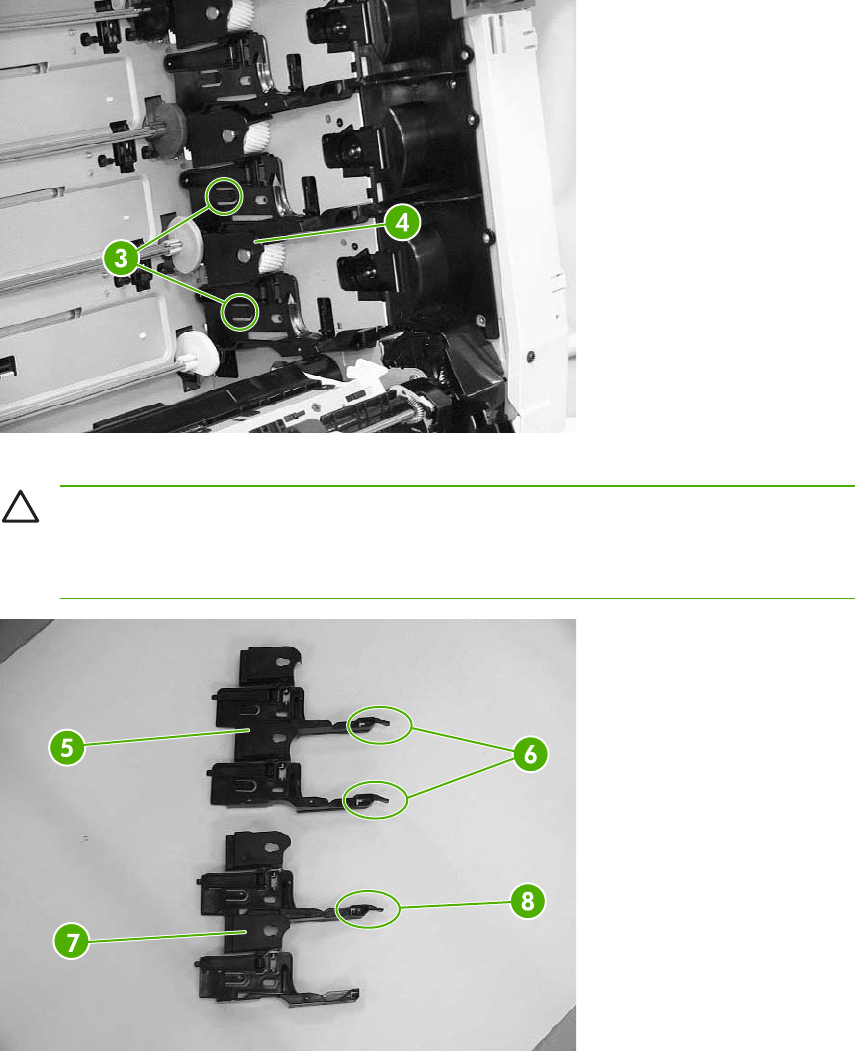 3

4

5

6

7

8