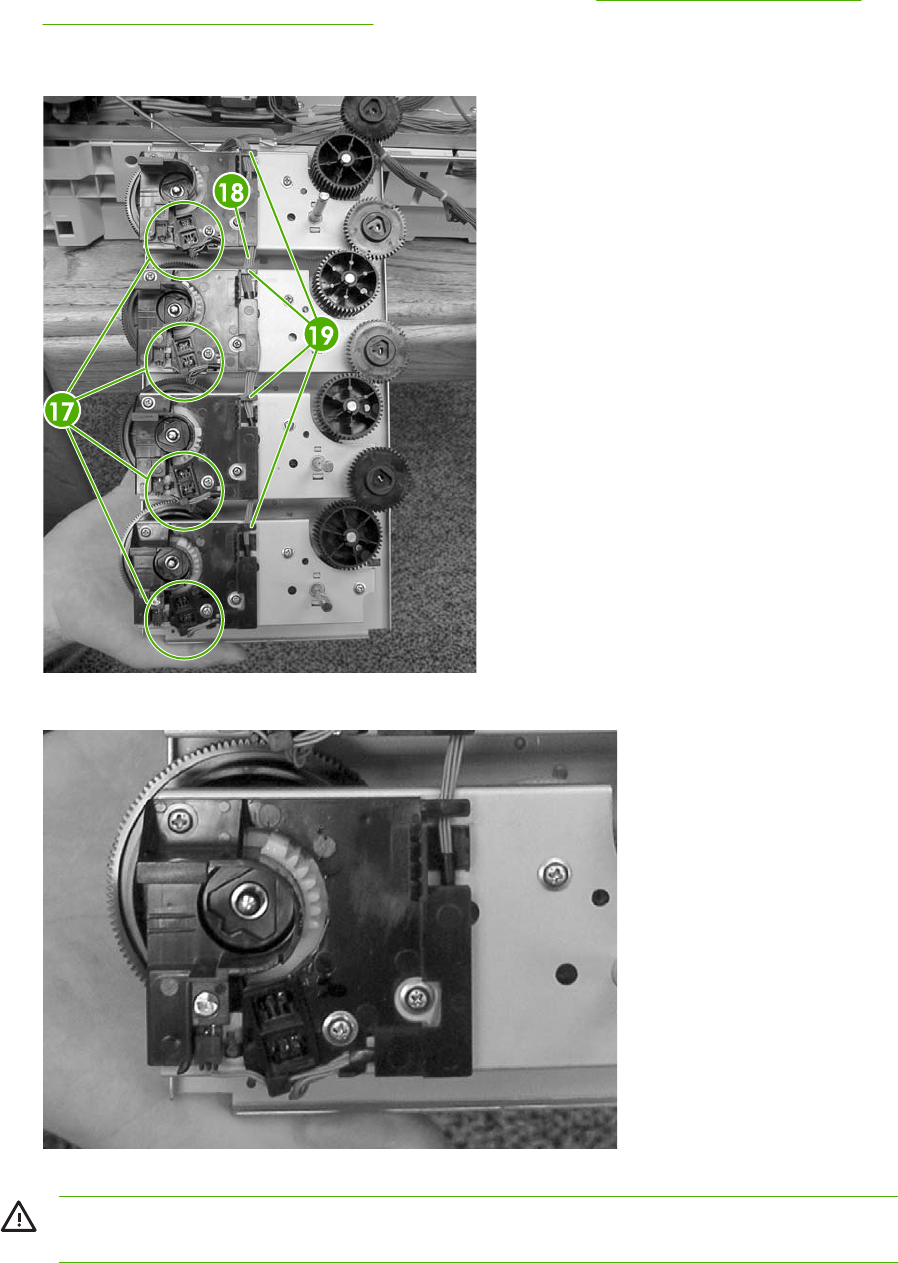 18

19

17