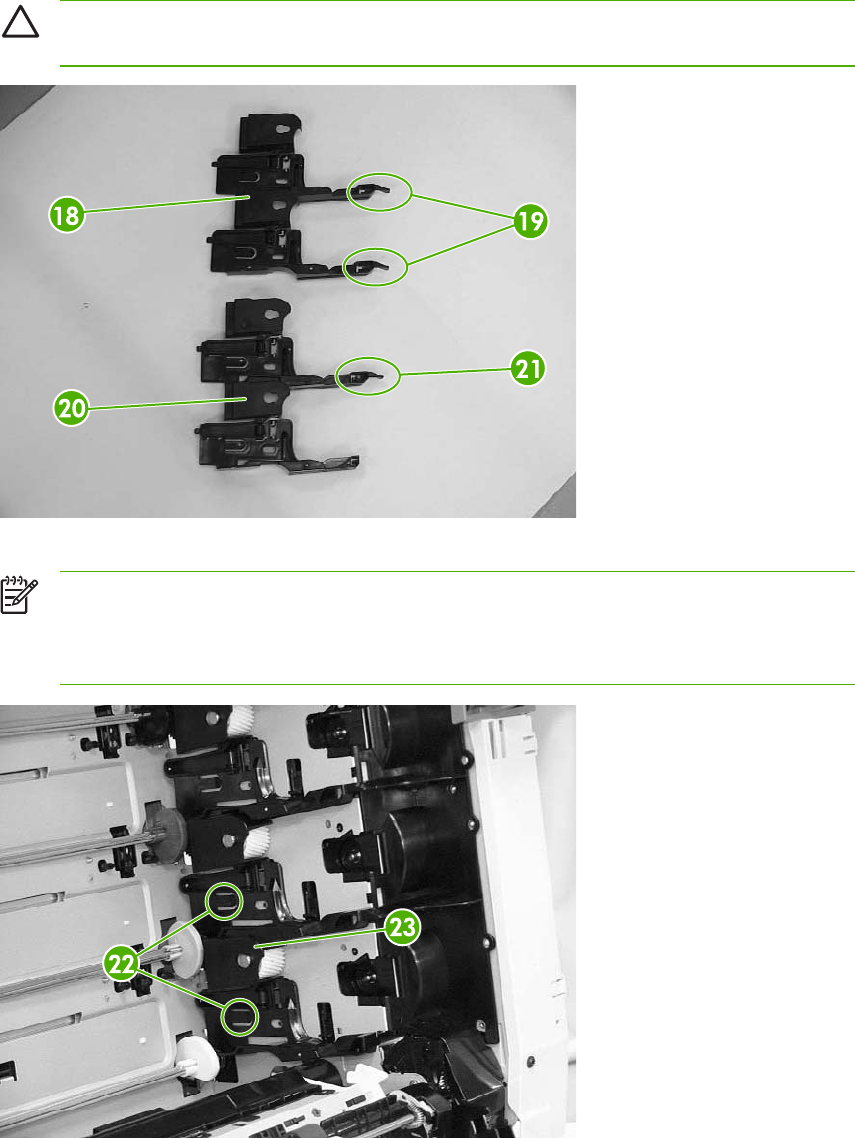 18

19

20

21

22

23