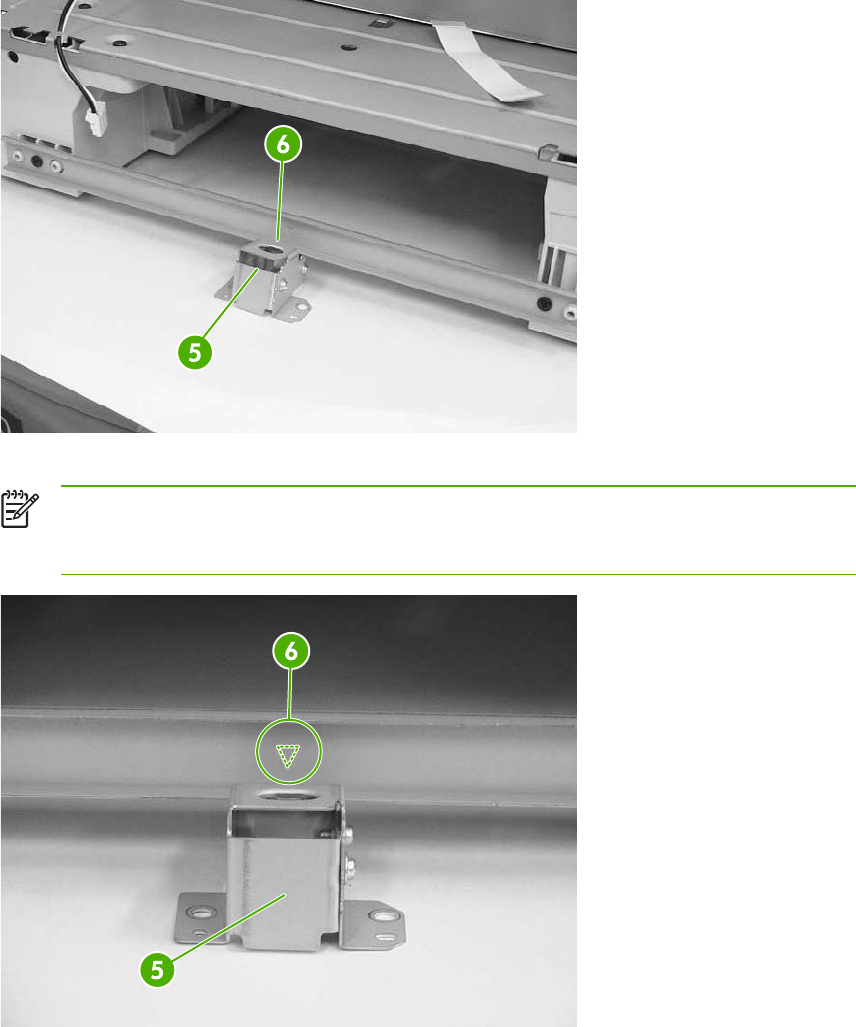 6

5

6

5