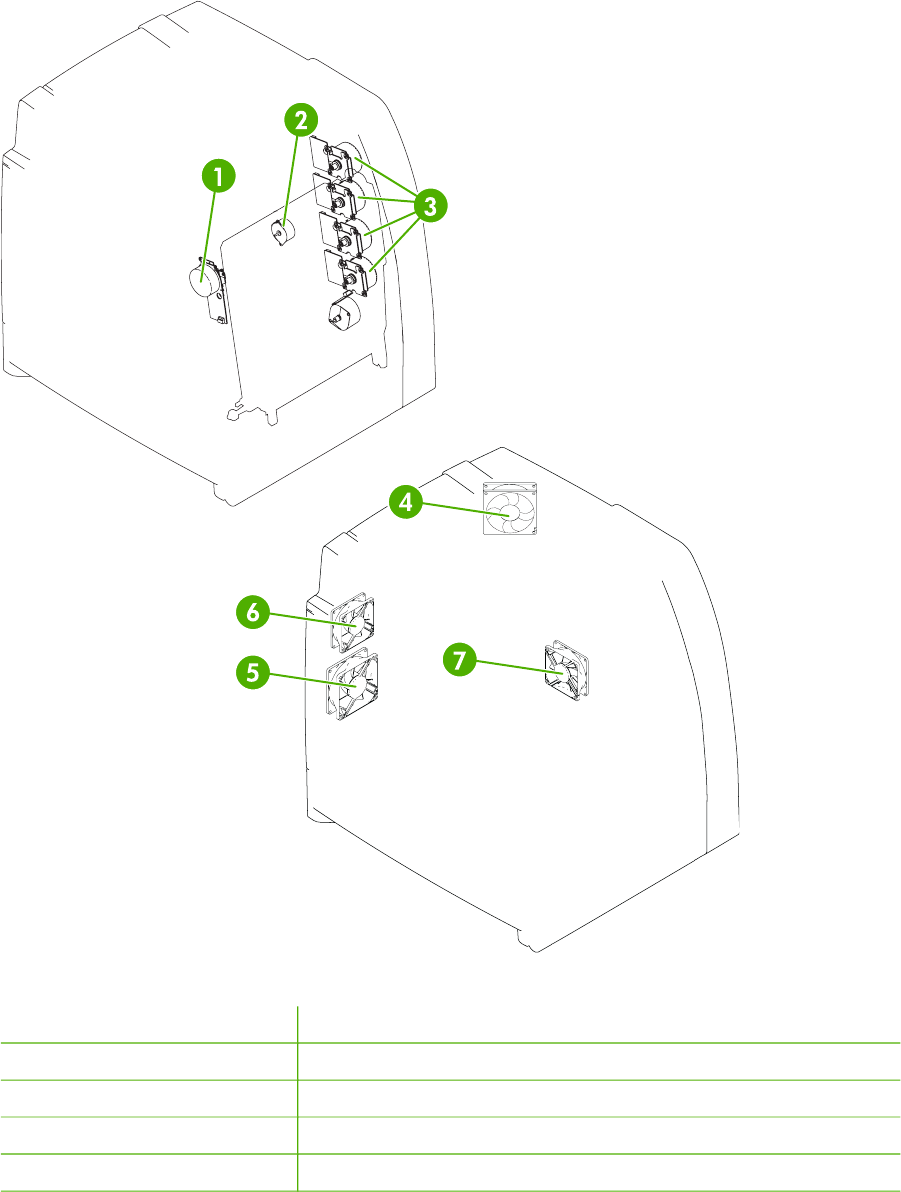 1
2
3
4
6
5
7