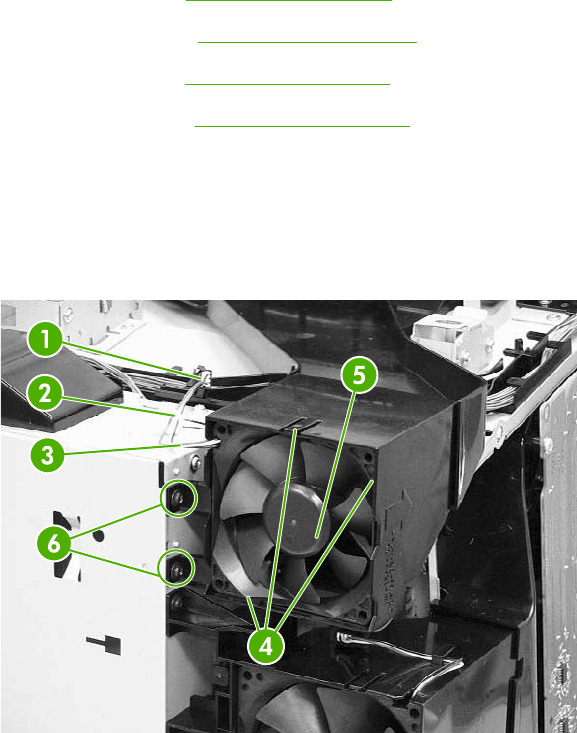 1

2

3

5

6

4