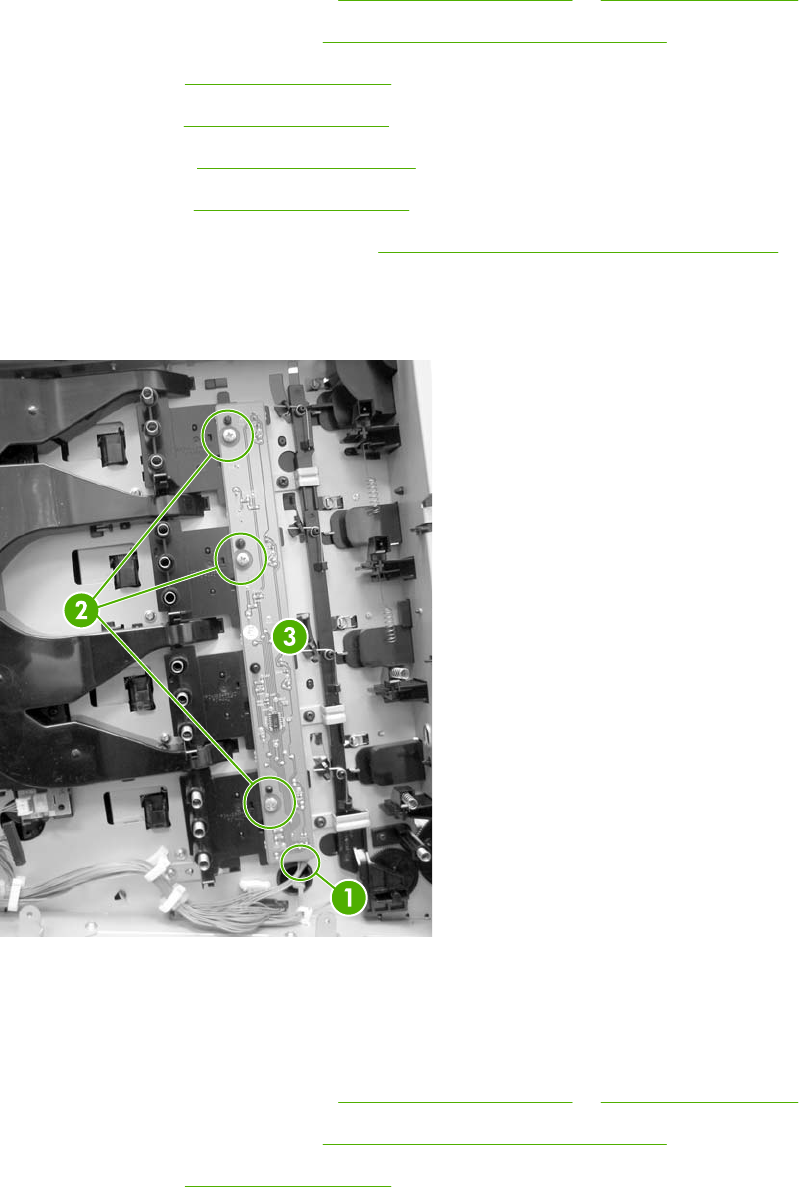 2
3
1