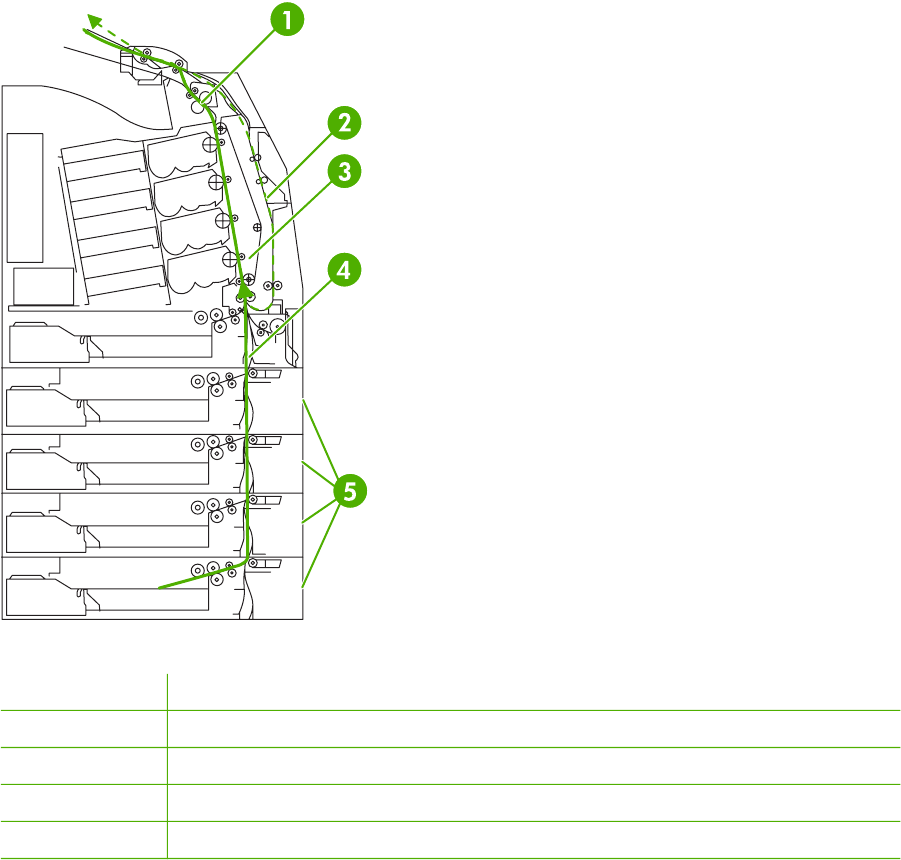 1
2
3
4
5