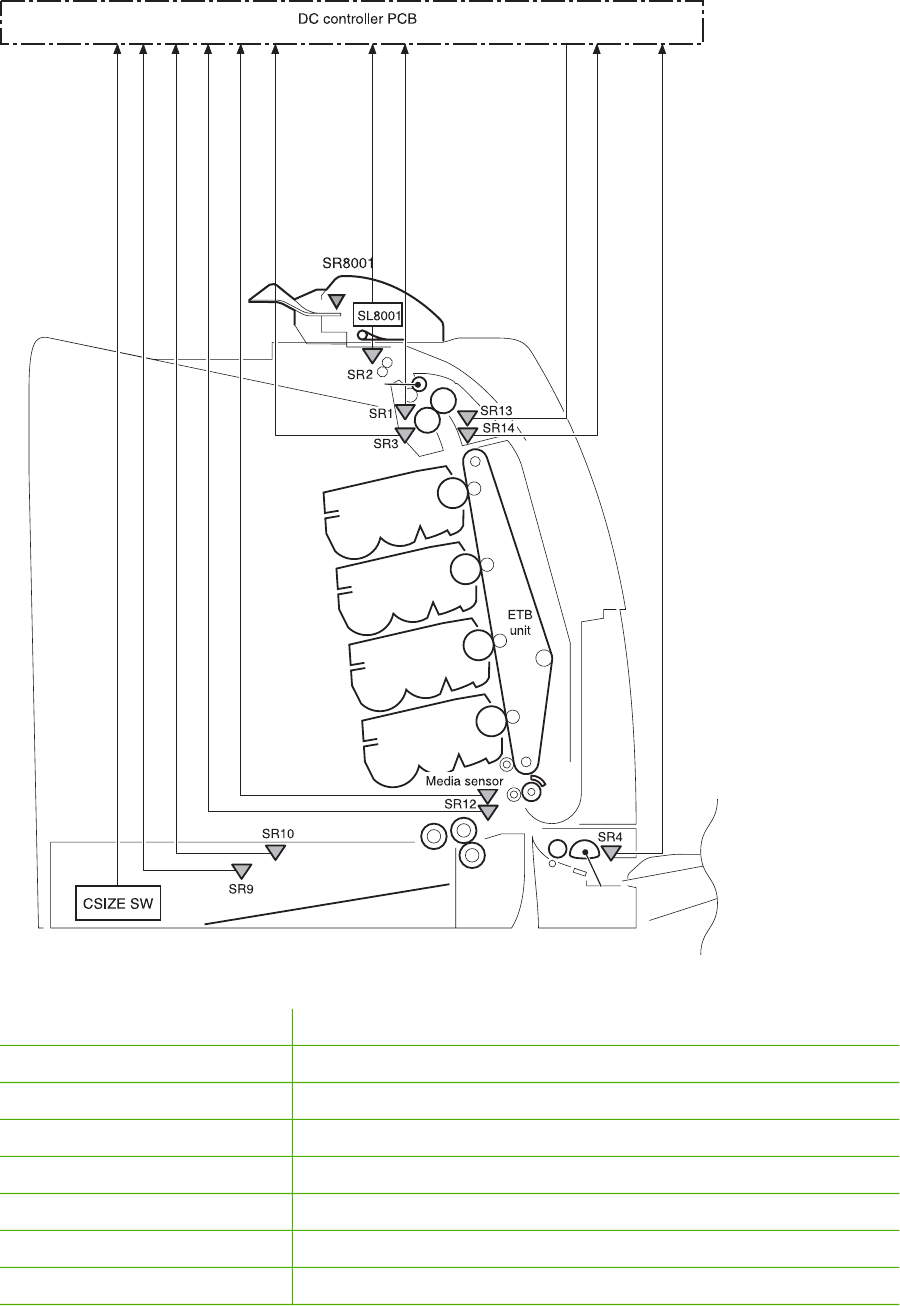 DC controller PCB

SR8001

SL8001

SR2

SR1

SR13

SR14

SR3

ETB unit

Media sensor

SR12

SR10

SR4

SR9

CSIZE SW