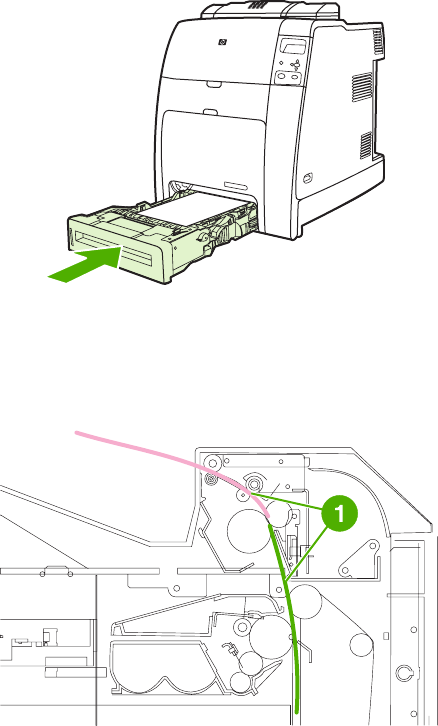 1