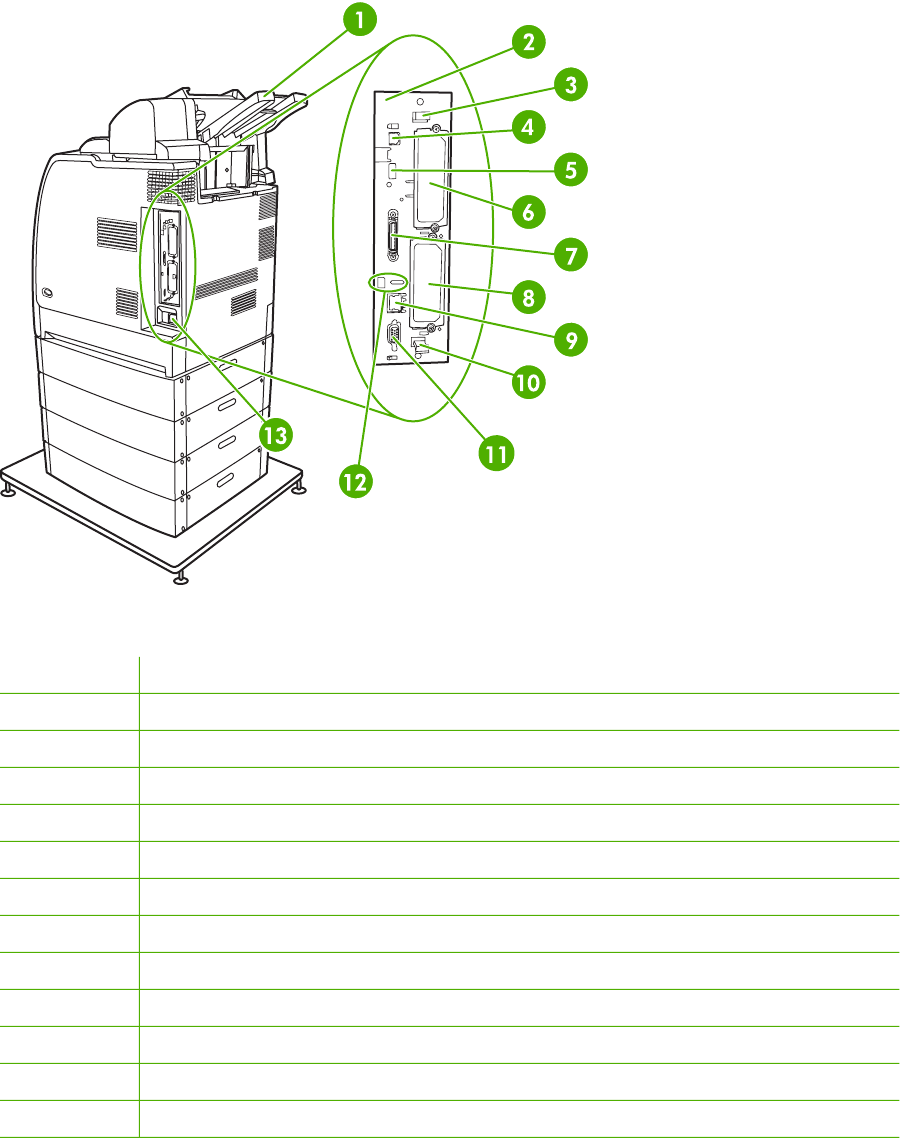 1
2
3
4
5
6
7
8
9
10
11
12
13