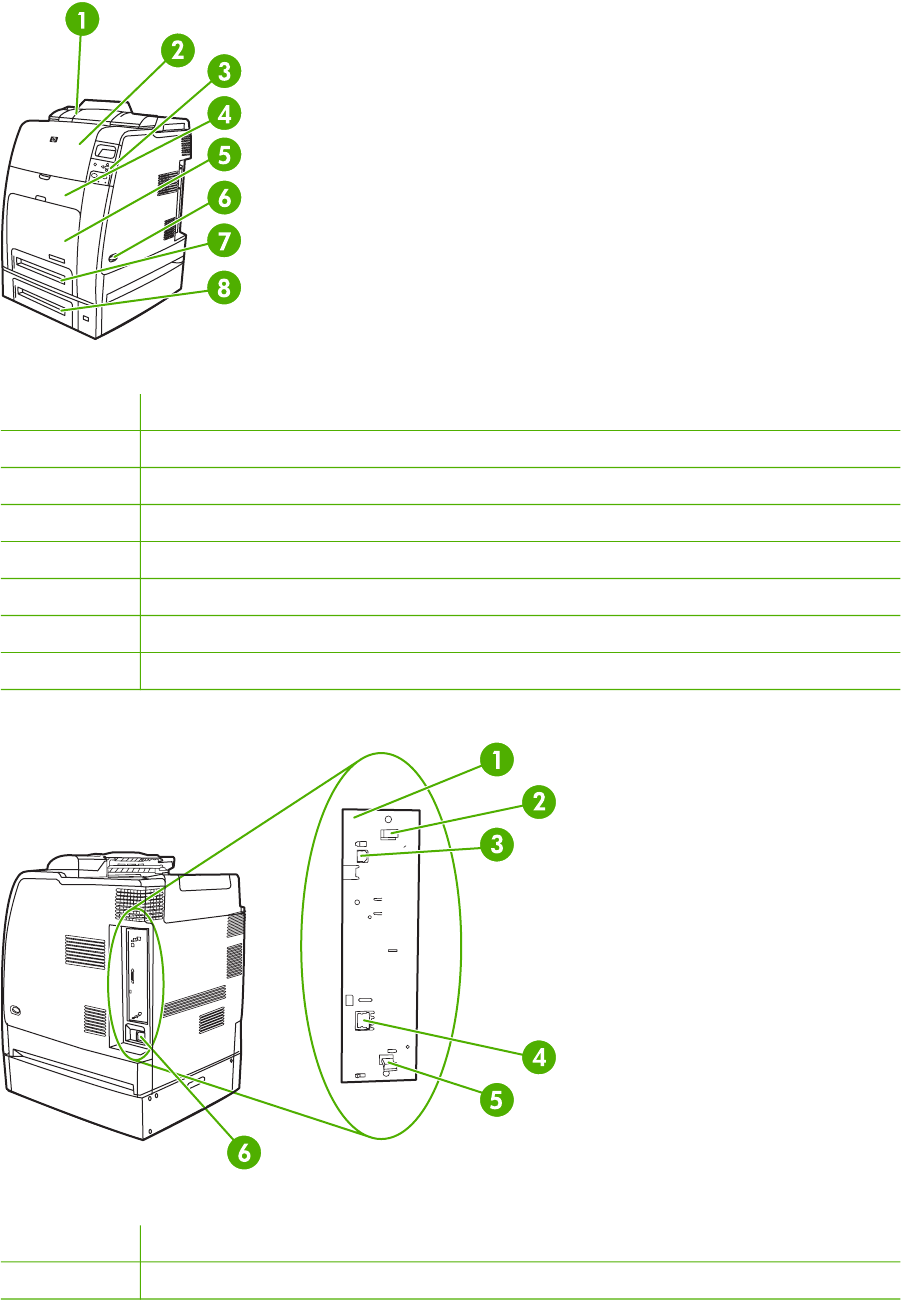 1
2
3
4
5
6
7
8

1
2
3
4
5
6