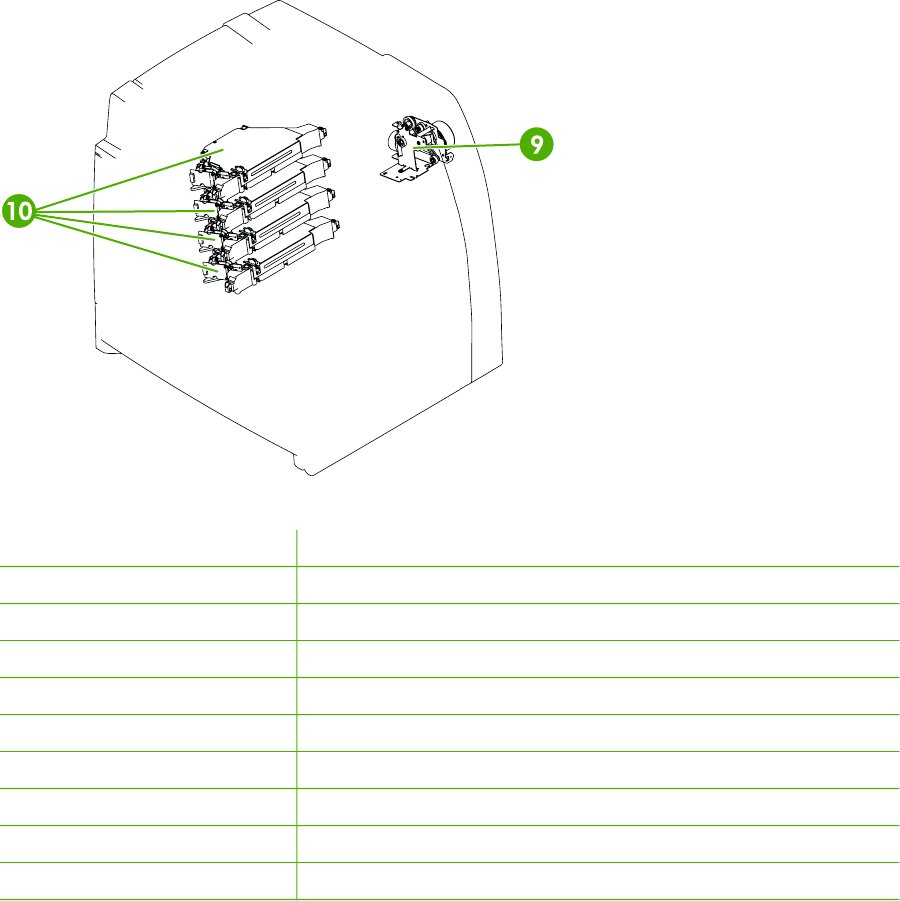 10

9