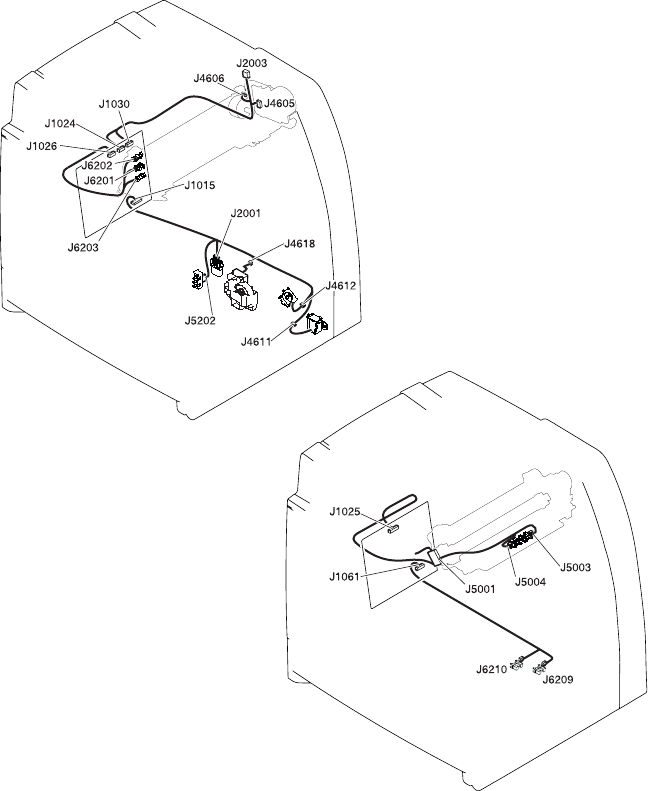 J2003
J4606
J4605
J1030
J1024
J1026
J6202
J6201
J1015
J6203
J2001
J4618
J4612
J5202
J4611

J1025
J1061
J5001
J5004
J5003
J6210
J6209