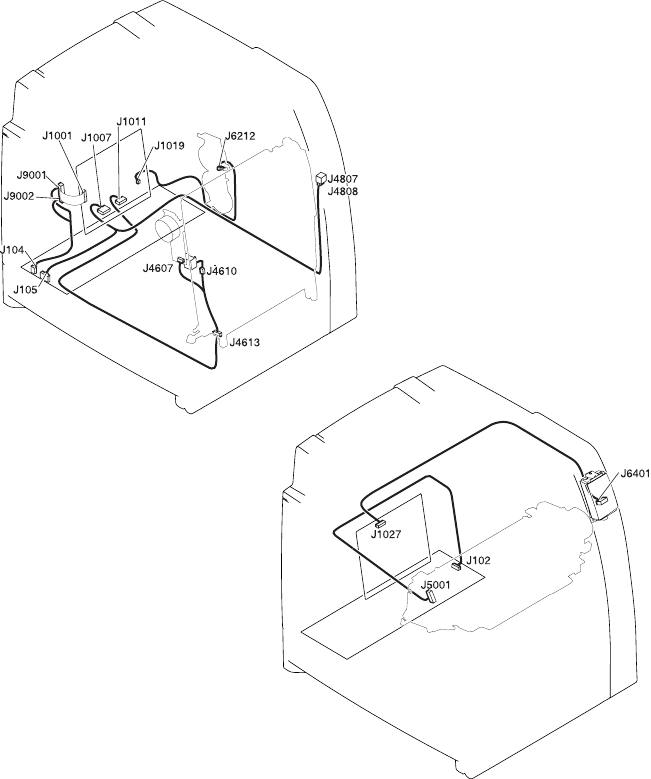 J1011
J1001
J1007
J1019
J6212
J9001
J9002
J4807
J4808
J104
J105
J4607
J4610
J4613

J6401
J1027
J102
J5001