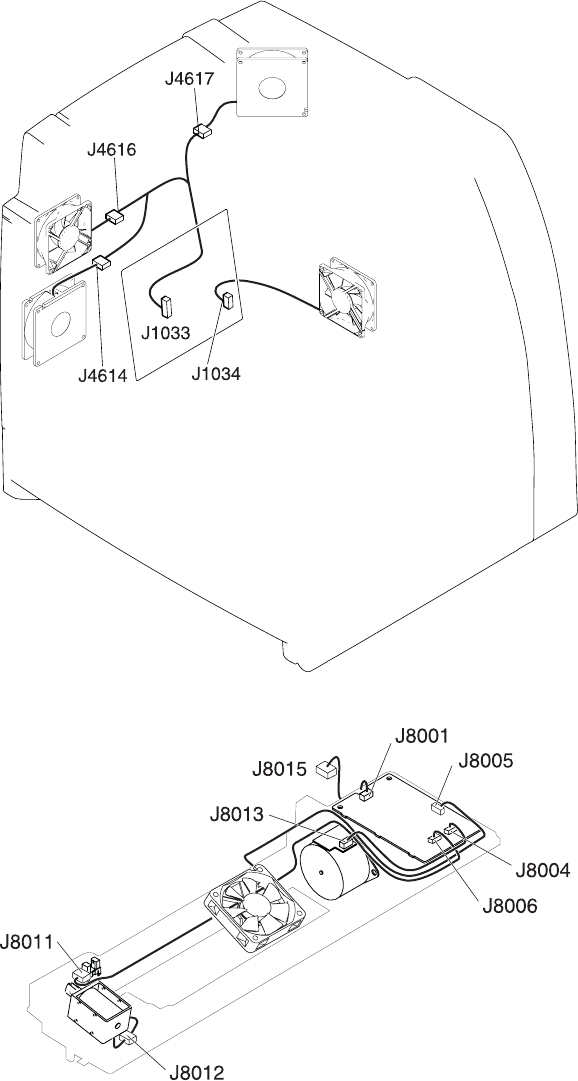 J4617
J4616
J1033
J4614
J1034

J8001
J8015
J8005
J8013
J8004
J8006
J8011
J8012