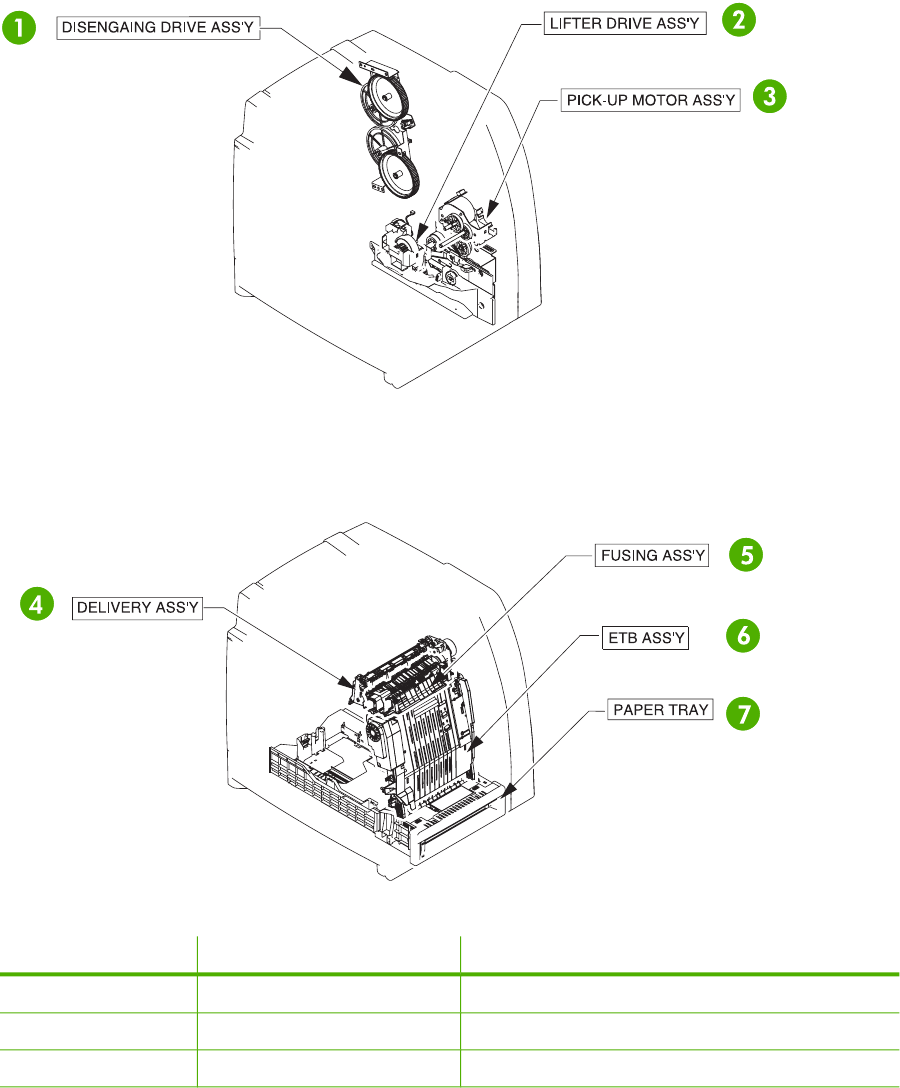 1 DISENGAING DRIVE ASS'Y

LIFTER DRIVE ASS'Y 2

PICK-UP MOTOR ASS'Y 3

FUSING ASS'Y 5

4 DELIVERY ASS'Y

ETB ASS'Y 6

PAPER TRAY 7