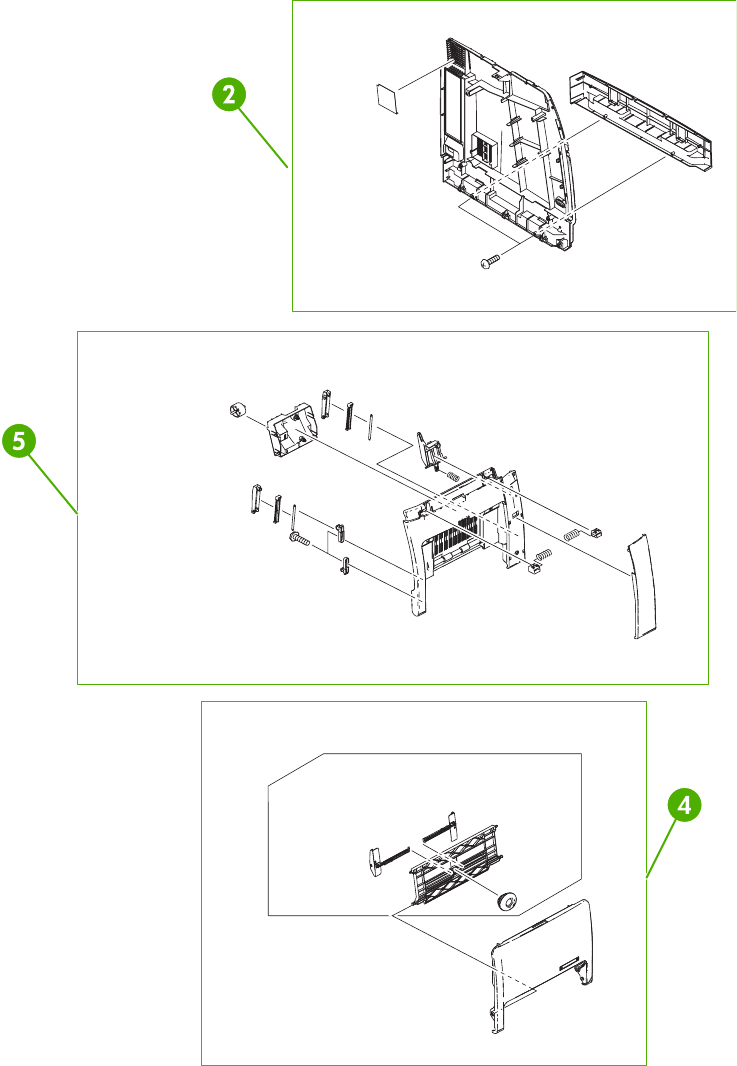 2

5

4