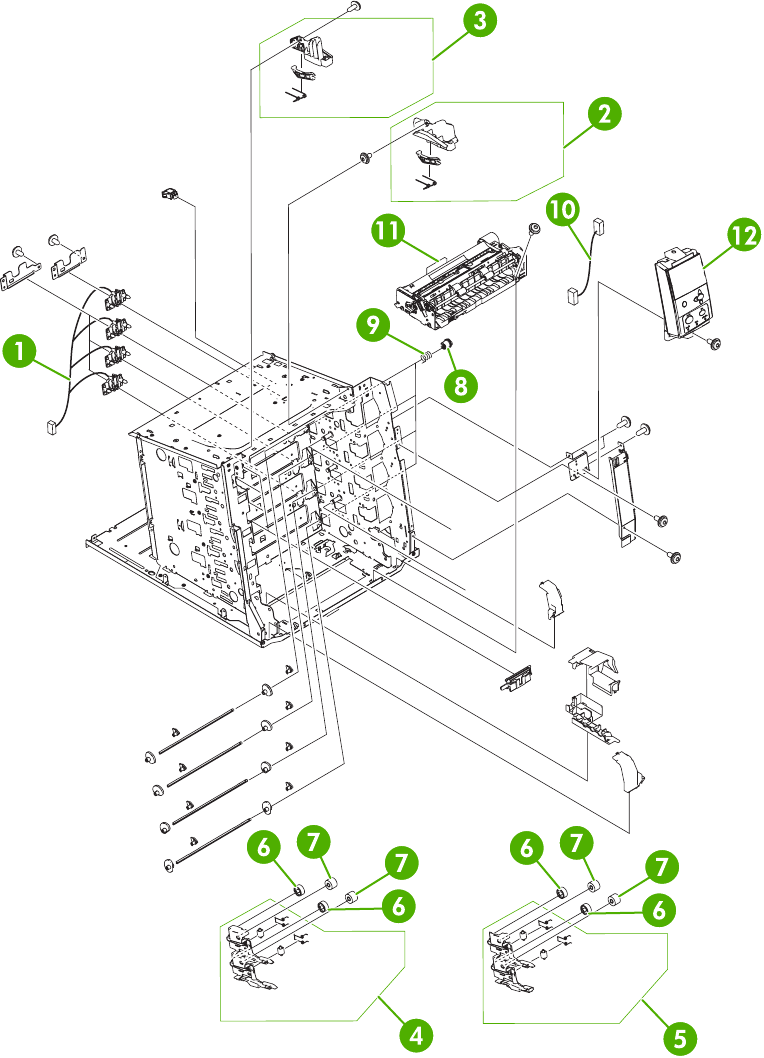 3
2
11
10
12
1
9
8
6
7
7
6
4
6
7
7
6
5