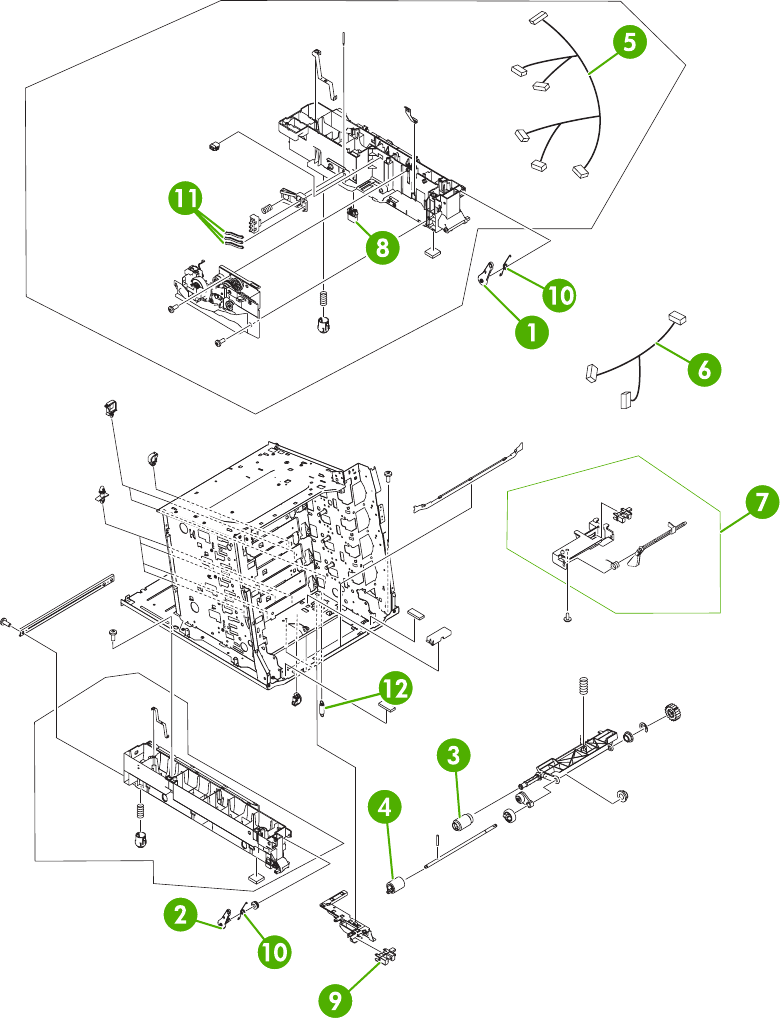 5
11
8
10
1
6
7
12
3
4
2
10
9