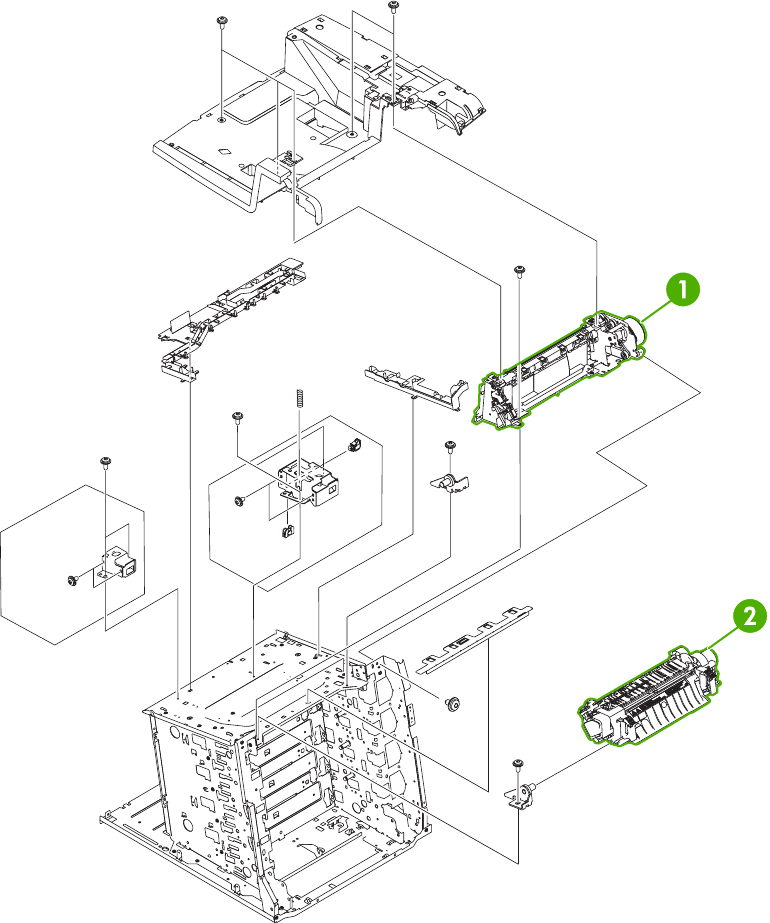 1

2