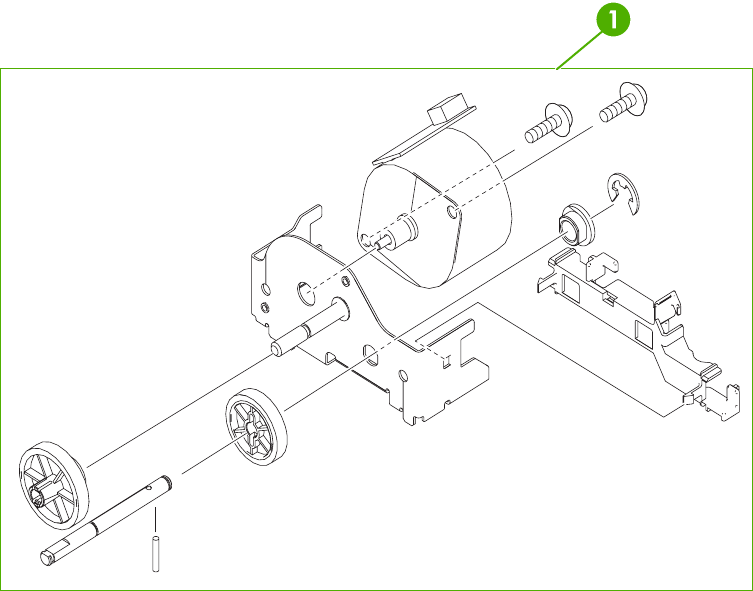 1