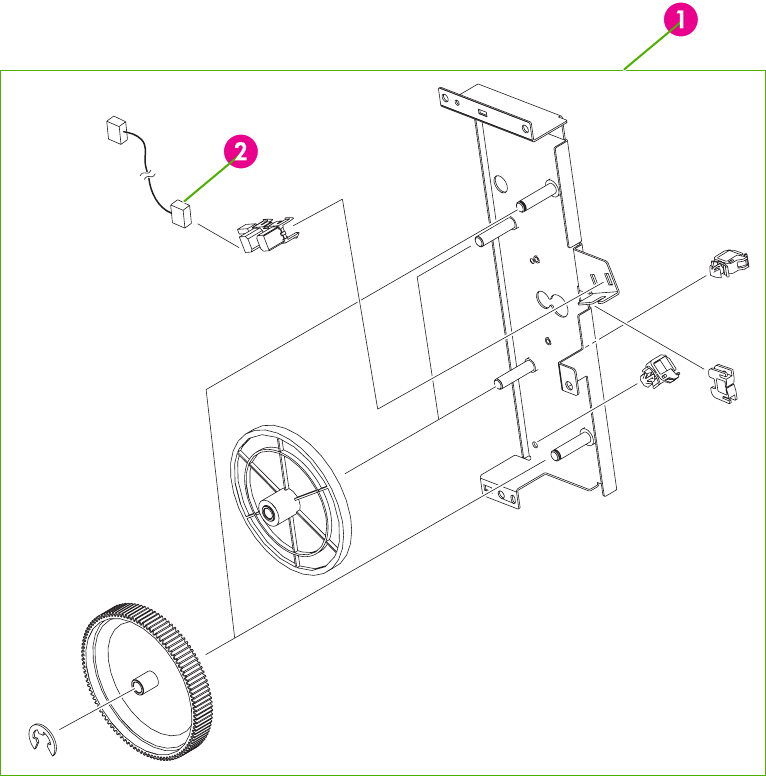 1

2