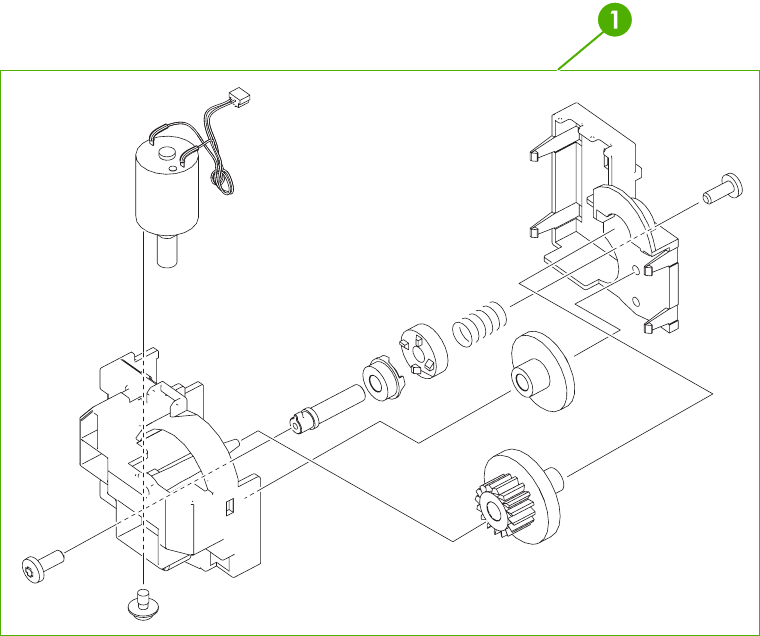 1