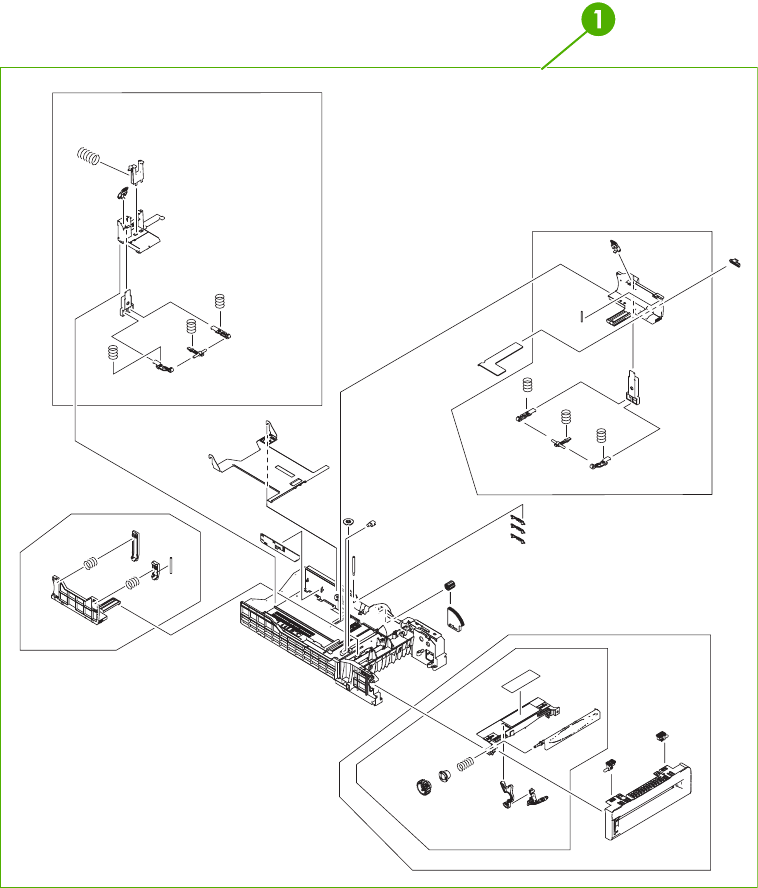 1