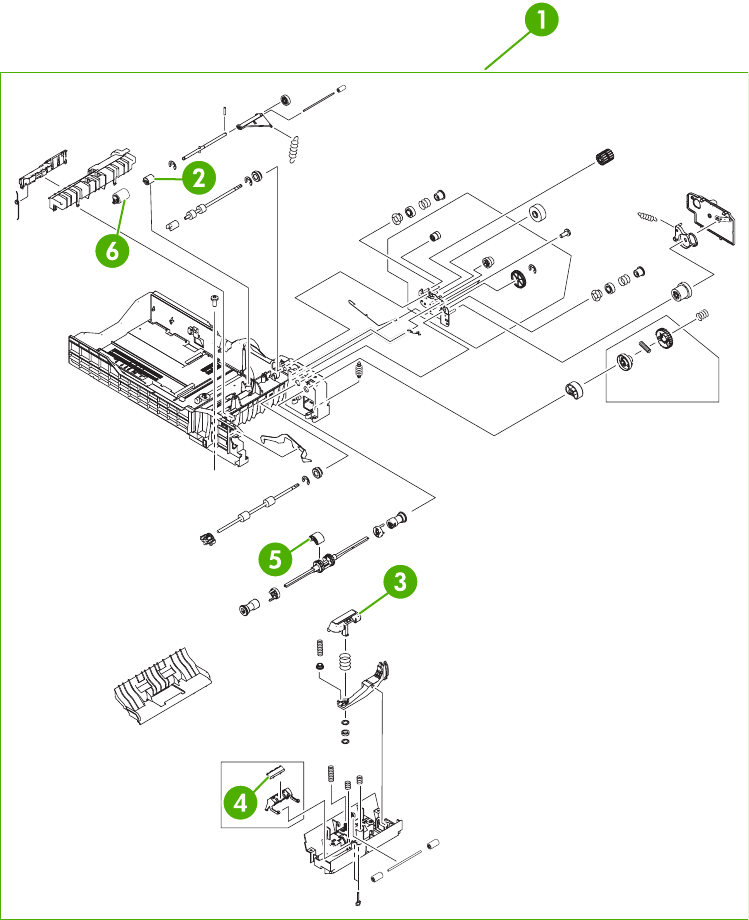 1
2
6
5
3
4