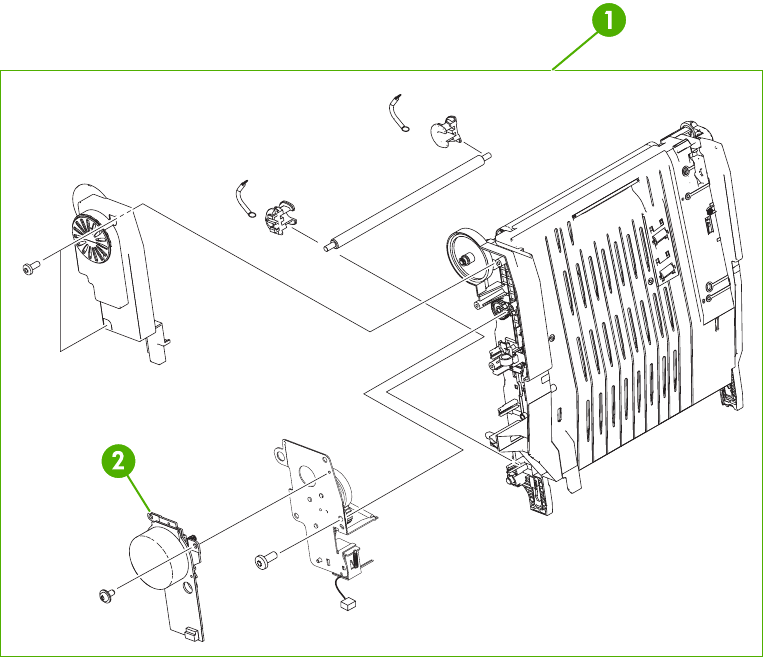 1

2