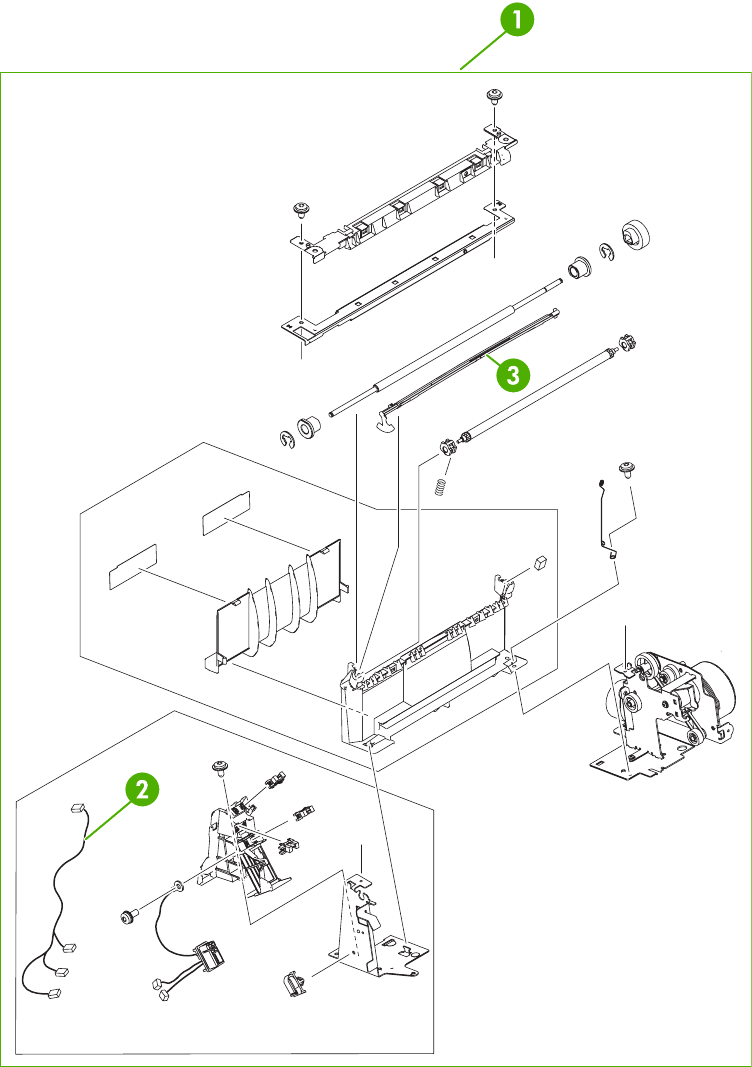 1

3

2