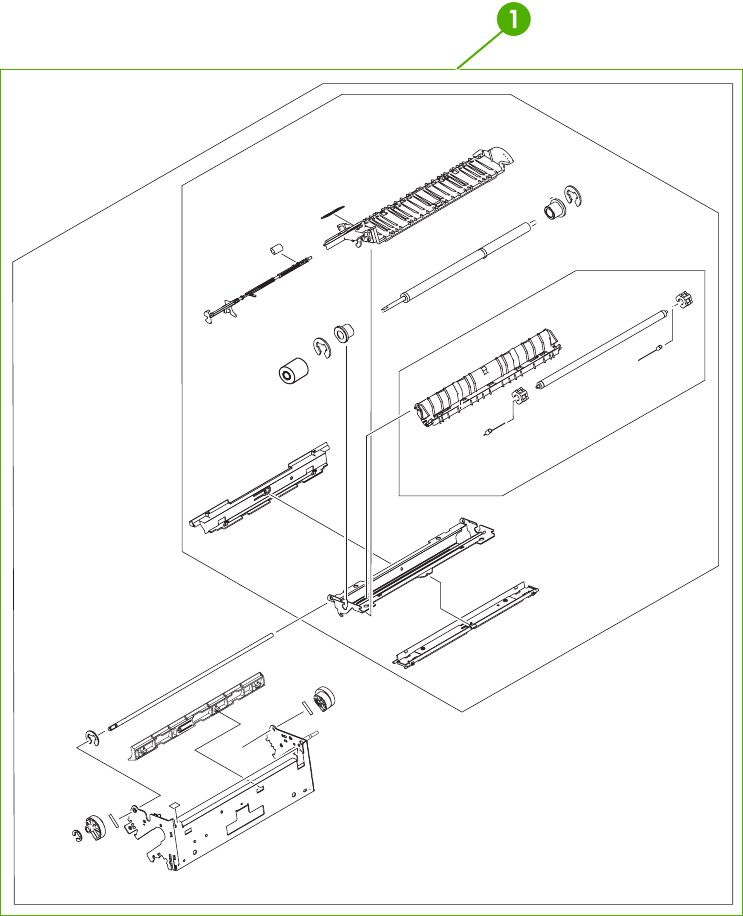 1