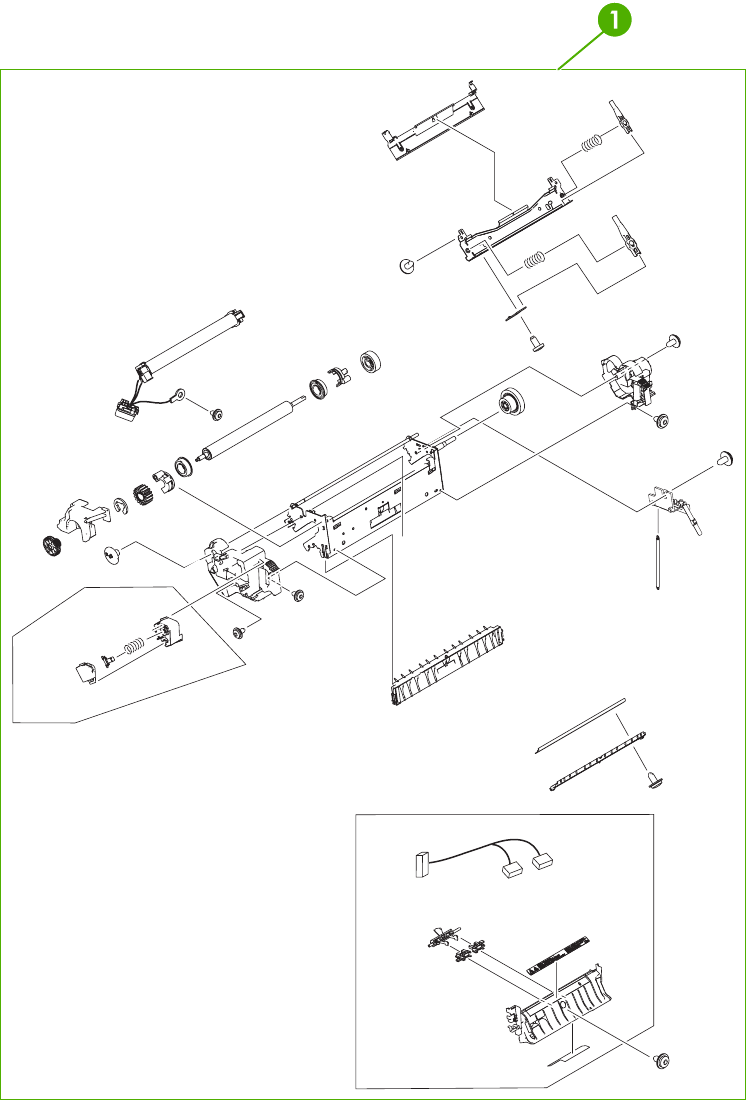 1