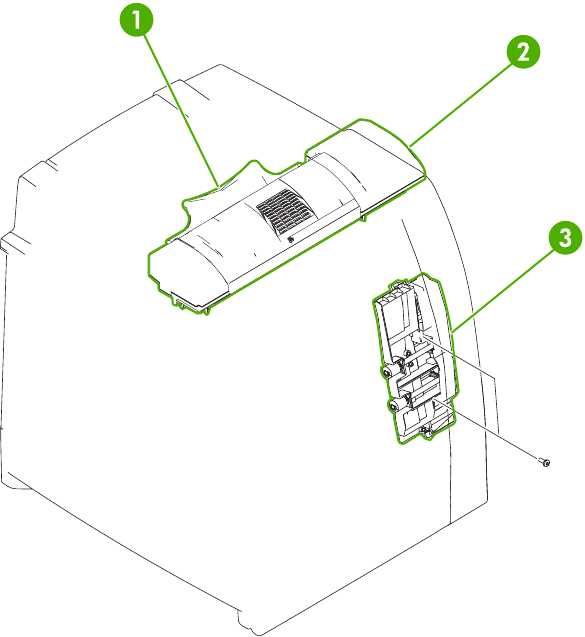 1
2
3