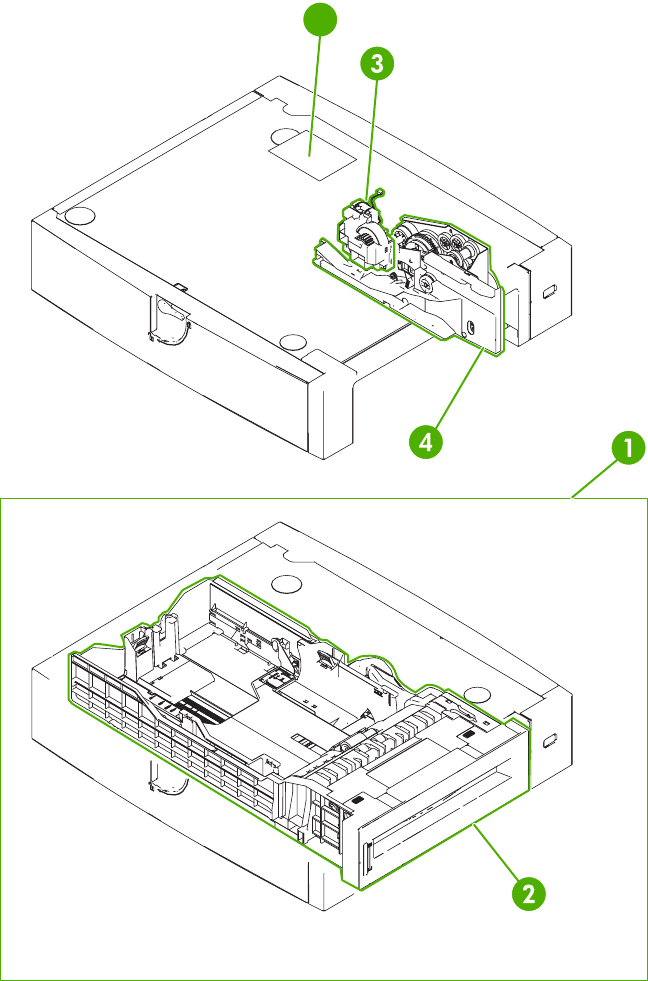 3

4

1

2