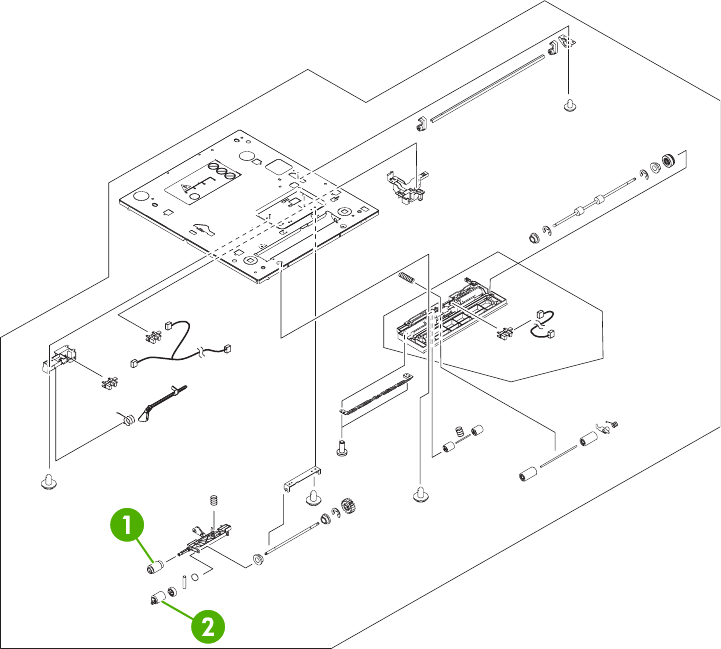 1
2