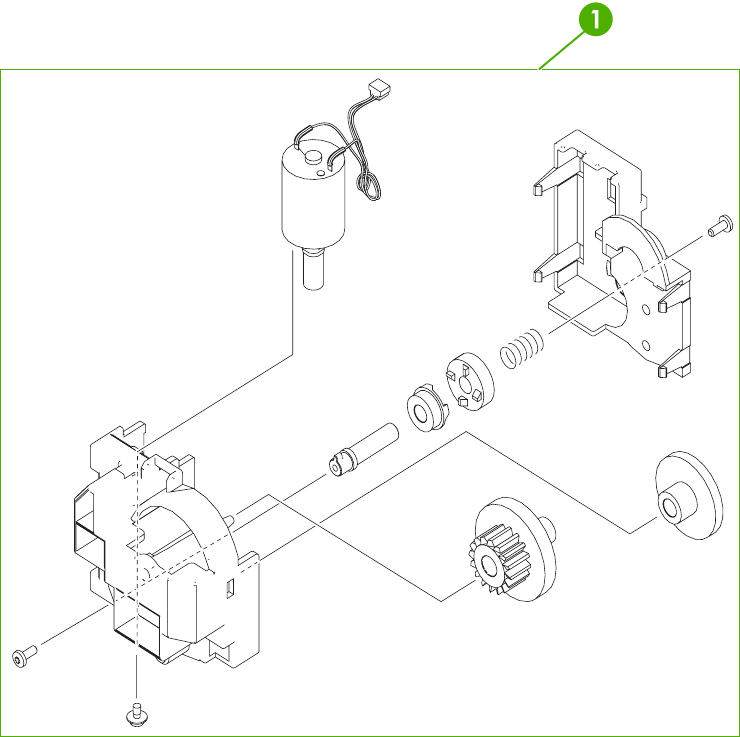 1