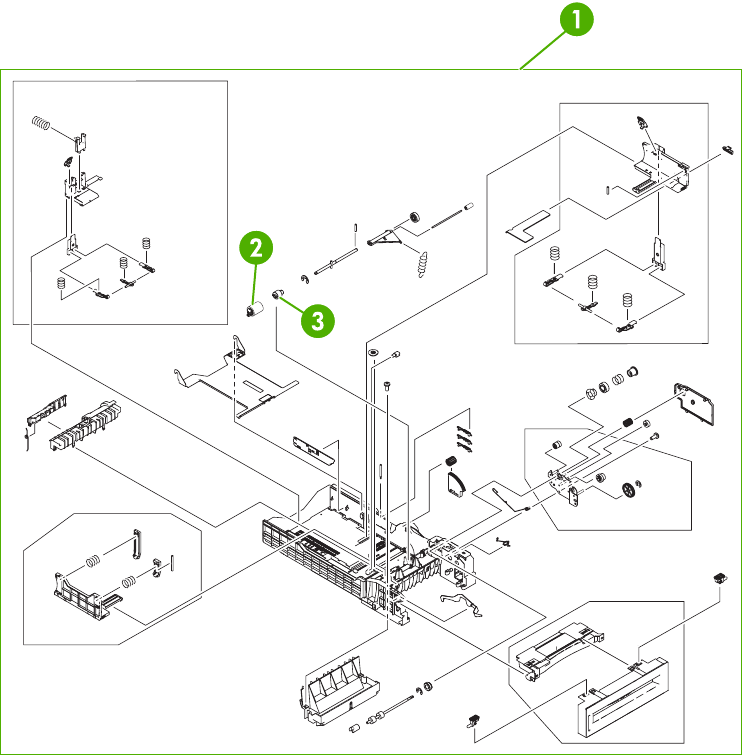 1

2

3