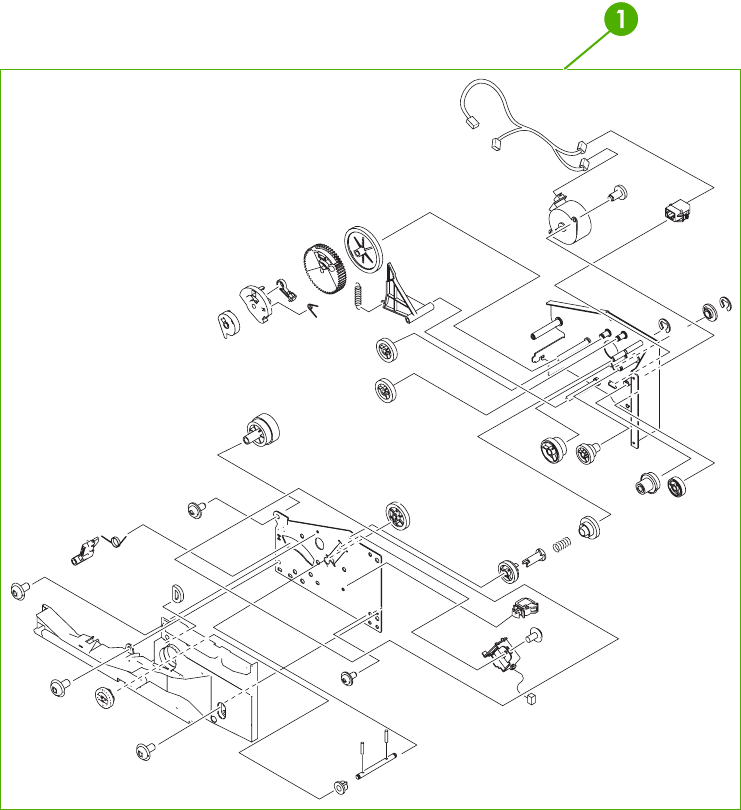 1