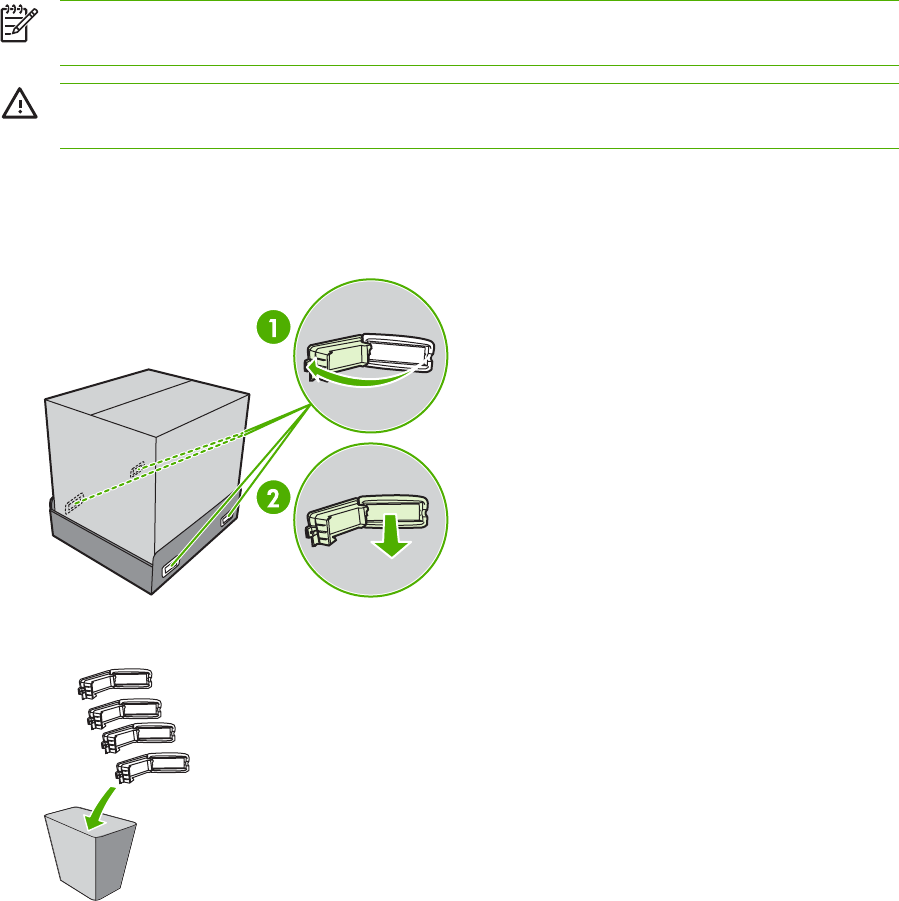 1

2