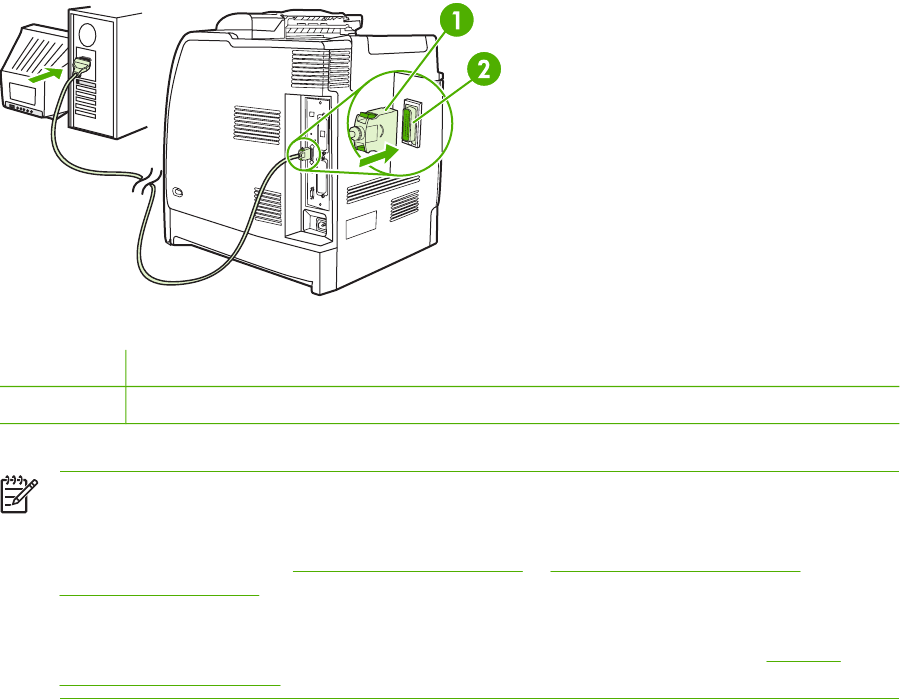 1

2