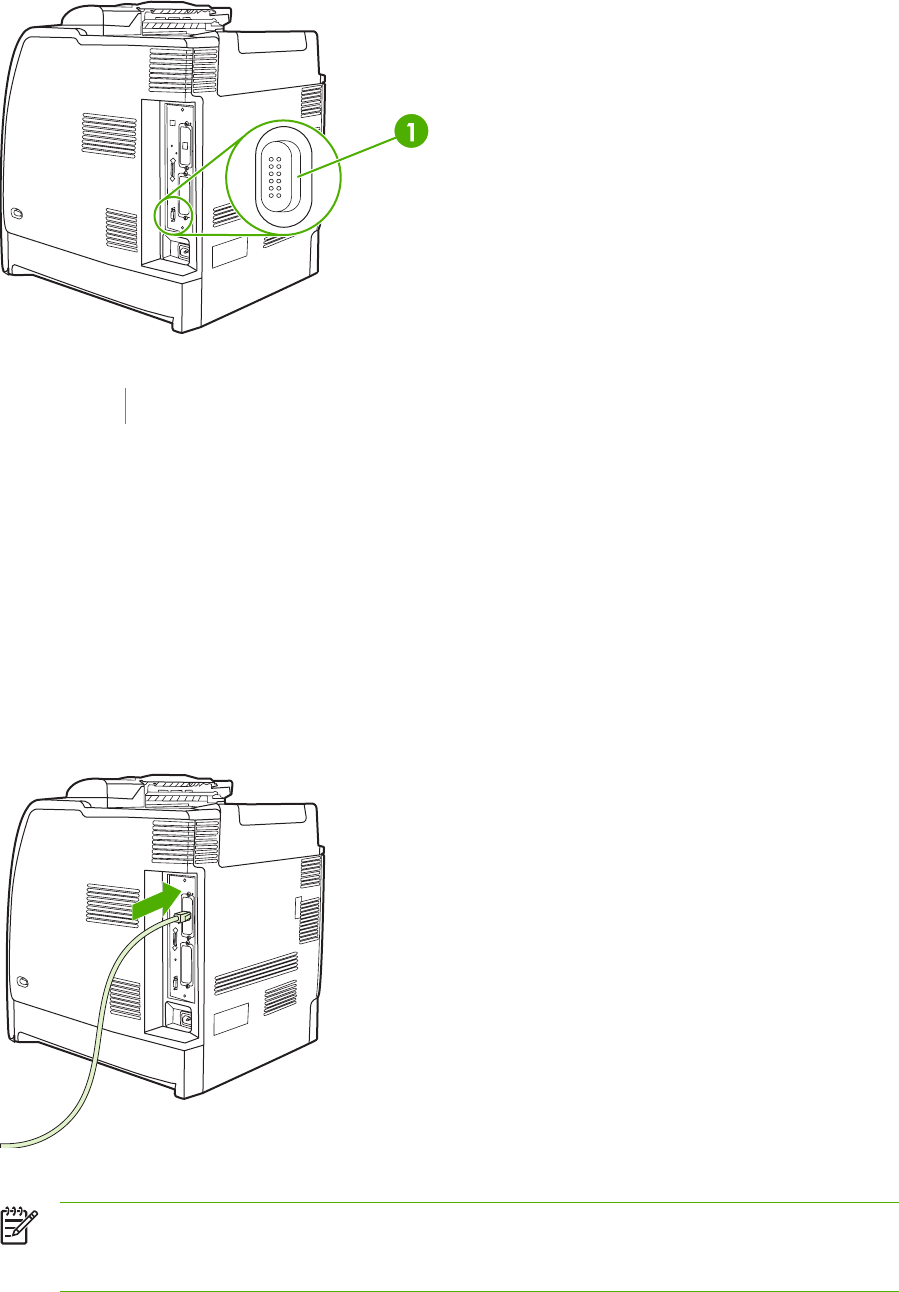 1