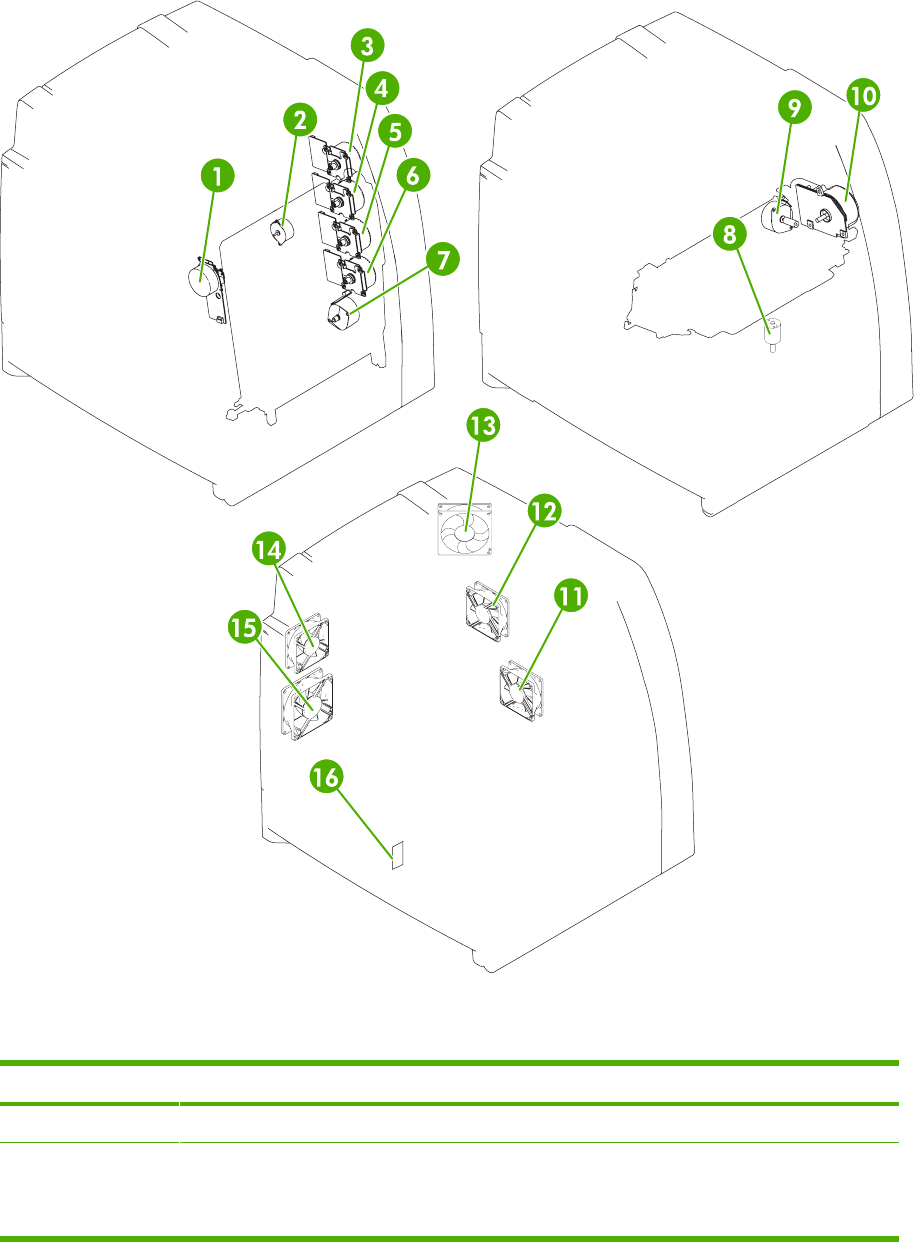 3
4
2
5
6
1
7
9
10
8
13
12
14
11
15
16