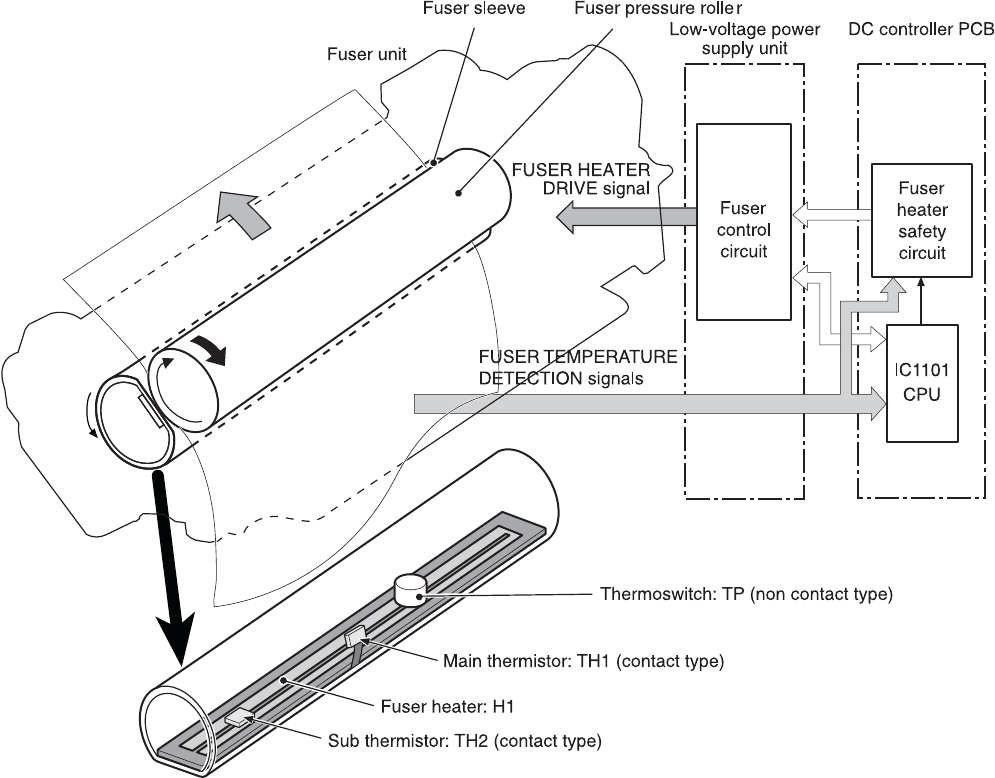 Fuser sleeve
Fuser pressure roller
Fuser unit
Low-voltage power supply unit
DC controller PCB
FUSER HEATER DRIVE signal
Fuser control circuit
Fuser heater safety circuit
FUSER TEMPERATURE DETECTION signals
IC1101 CPU
Thermoswitch: TP (non contact type)
Main thermistor: TH1 (contact type)
Fuser heater: H1
Sub thermistor: TH2 (contact type)