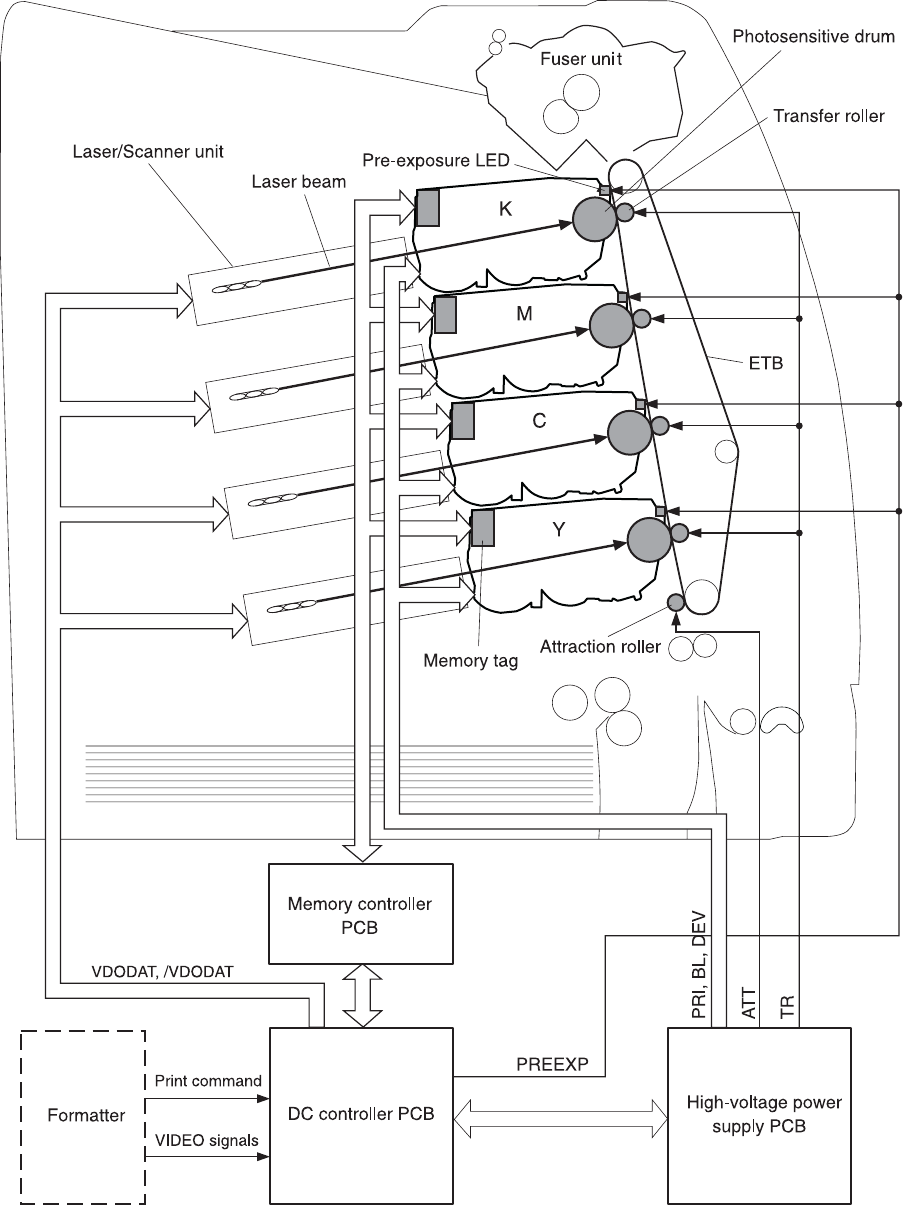 Fuser unit

Photosensitive drum

Transfer roller

Laser/Scanner unit

Pre-exposure LED

Laser beam

K

M

ETB

C

Y

Memory tag

Attraction roller

Memory controller PCB

VDODAT, /VDODAT

PRI, BL, DEV

ATT

TR

Formatter

Print command

VIDEO signals

DC controller PCB

PREEXP

High-voltage power supply PCB