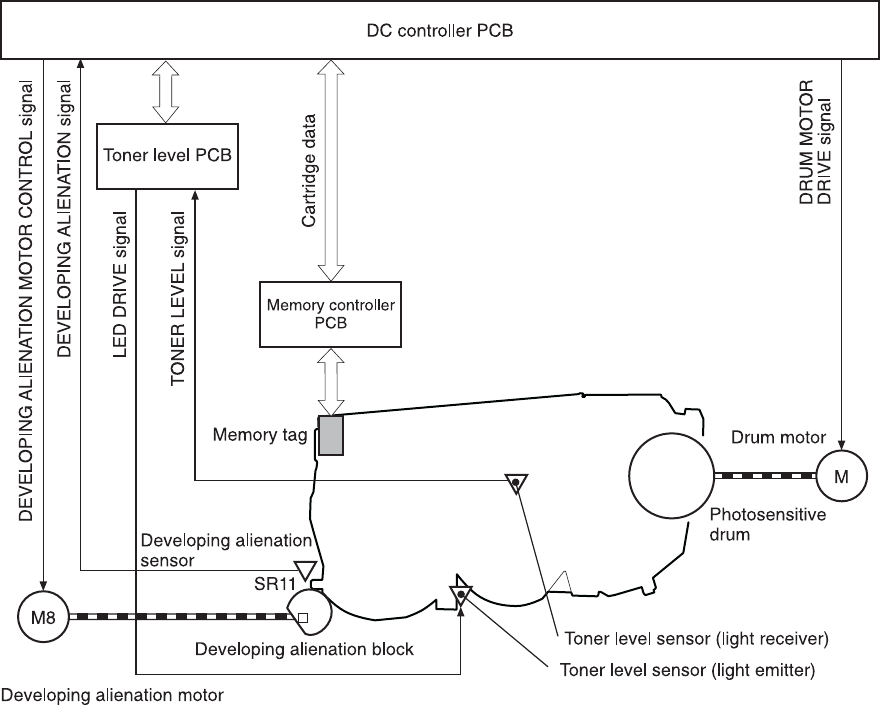 DC controller PCB

DEVELOPING ALIENATION MOTOR CONTROL signal

DEVELOPING ALIENATION signal

Toner level PCB

LED DRIVE signal

TONER LEVEL signal

Cartridge data

Memory controller PCB

DRUM MOTOR DRIVE signal

Memory tag

Drum motor

M

Photosensitive drum

Developing alienation sensor

SR11

M8

Developing alienation block

Toner level sensor (light receiver)

Toner level sensor (light emitter)

Developing alienation motor