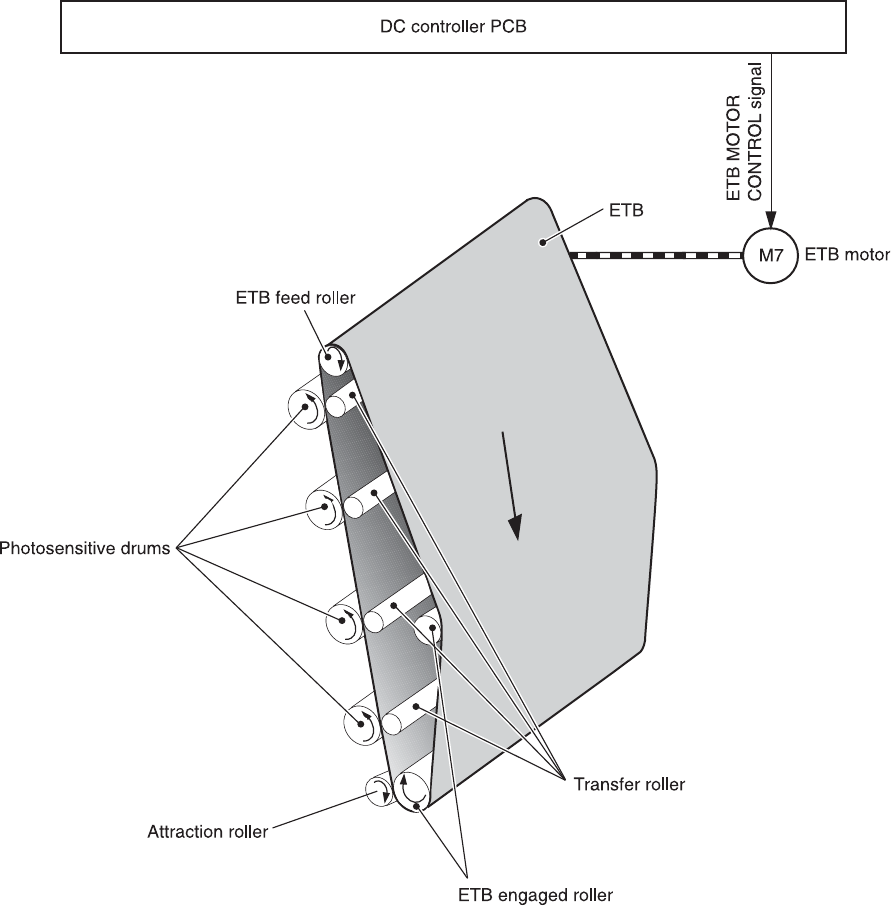 DC controller PCB

ETB MOTOR CONTROL signal

ETB

M7

ETB motor

ETB feed roller

Photosensitive drums

Transfer roller

Attraction roller

ETB engaged roller