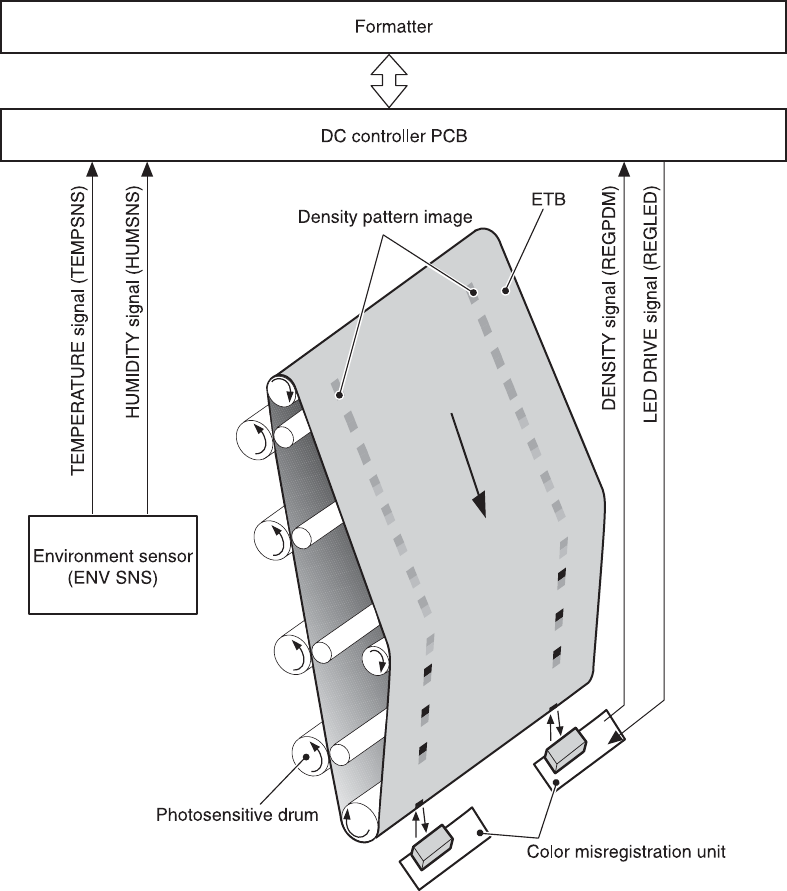 Formatter

DC controller PCB

TEMPERATURE signal (TEMPSNS)

HUMIDITY signal (HUMSNS)

Density pattern image

ETB

DENSITY signal (REGPDM)

LED DRIVE signal (REGLED)

Environment sensor
(ENV SNS)

Photosensitive drum

Color misregistration unit