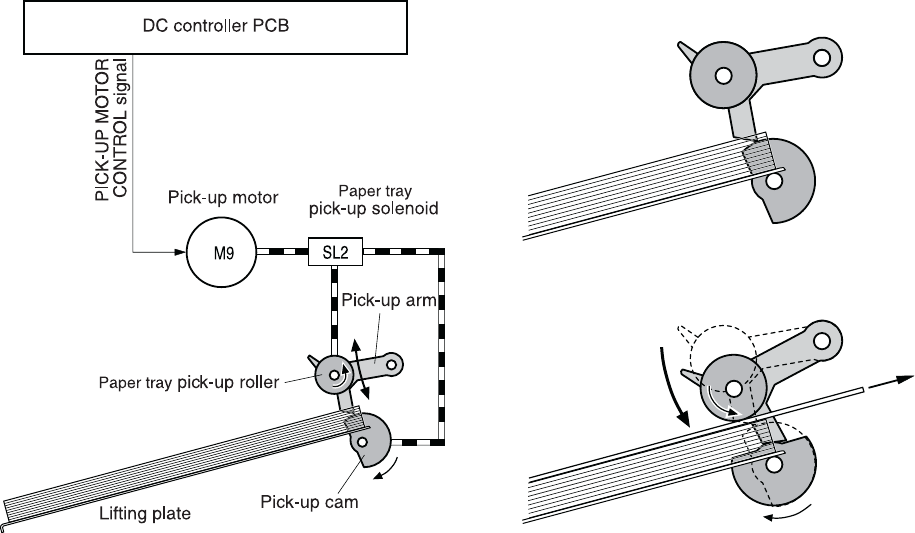 DC controller PCB

PICK-UP MOTOR CONTROL signal

Pick-up motor

Paper tray pick-up solenoid

M9

SL2

Pick-up arm

Paper tray pick-up roller

Pick-up cam

Lifting plate