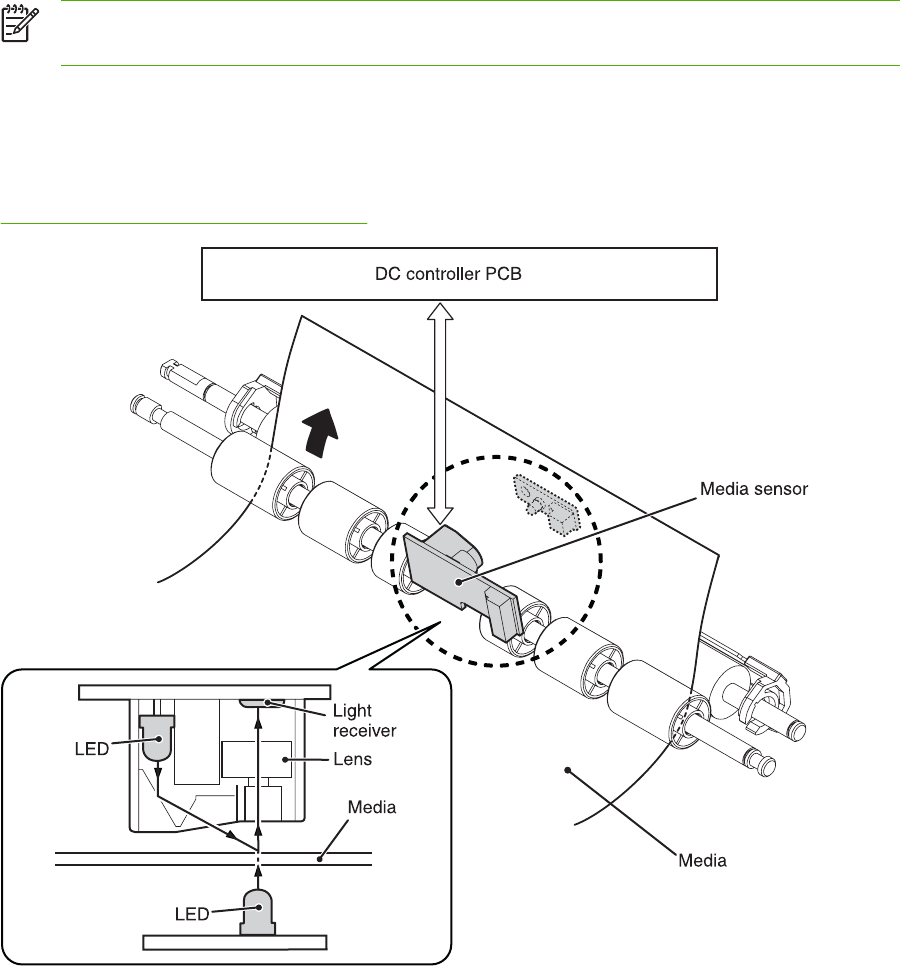 DC controller PCB

Media sensor

Light receiver

LED

Lens

Media

LED

Media